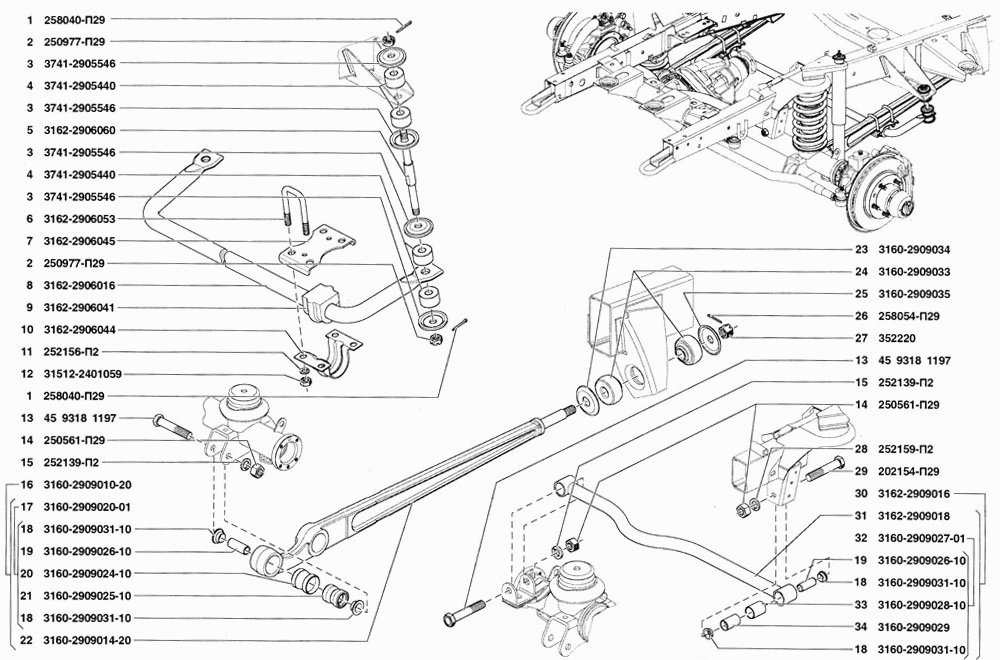 1 258040-П29
2 250977-П29
3 3741-2905546
4 3741-2905440
3 3741-2905546
5 3162-2906060
3 3741-2905546
4 3741-2905440
3 3741-2905546
6 3162-2906053
7 3162-2906045
2 250977-П29
8 3162-2906016
9 3162-2906041
10 3162-2906044
11 252156-П2
12 31512-2401059
1 258040-П29
13 45 9318 1197
14 250561-П29
15 252139-П2
16 3160-2909010-20
17 3160-2909020-01
18 3160-2909031-10
19 3160-2909026-10
20 3160-2909024-10
21 3160-2909025-10
18 3160-2909031-10
22 3160-2909014-20

23 3160-2909034
24 3160-2909033
25 3160-2909035
26 258054-П29
27 352220
13 45 9318 1197
15 252139-П2
14 250561-П29
28 252159-П2
29 202154-П29
30 3162-2909016
31 3162-2909018
32 3160-2909027-01
19 3160-2909026-10
18 3160-2909031-10
33 3160-2909028-10
34 3160-2909029
18 3160-2909031-10