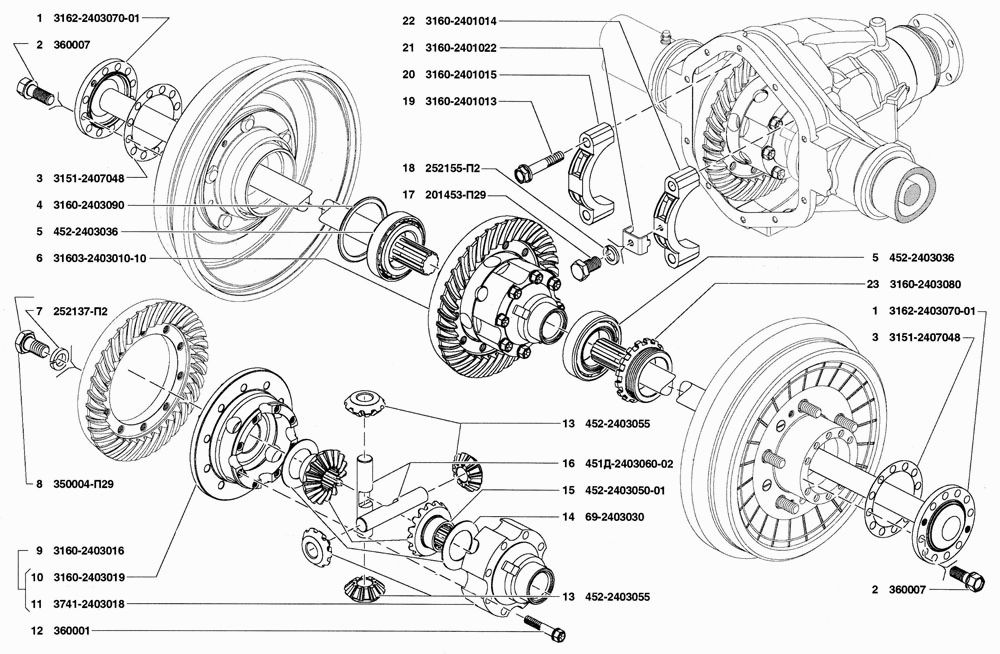 1 3162-2403070-01
2 360007
3 3151-2407048
4 3160-2403090
5 452-2403036
6 31603-2403010-10
7 252137-П2
8 350004-П29
9 3160-2403016
10 3160-2403019
11 3741-2403018
12 360001
22 3160-2401014
21 3160-2401022
20 3160-2401015
19 3160-2401013
18 252155-П2
17 201453-П29
5 452-2403036
23 3160-2403080
1 3162-2403070-01
3 3151-2407048
13 452-2403055
16 451Д-2403060-02
15 452-2403050-01
14 69-2403030
13 452-2403055
2 360007