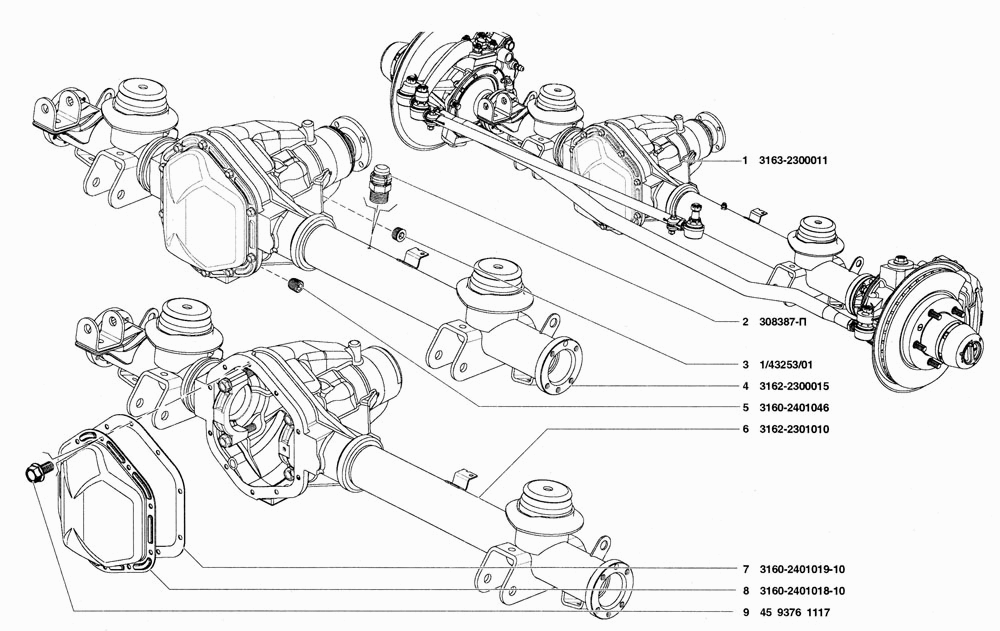 1 3163-2300011
2 308387-П
3 1/43253/01
4 3162-2300015
5 3160-2401046
6 3162-2301010
7 3160-2401019-10
8 3160-2401018-10
9 45 9376 1117