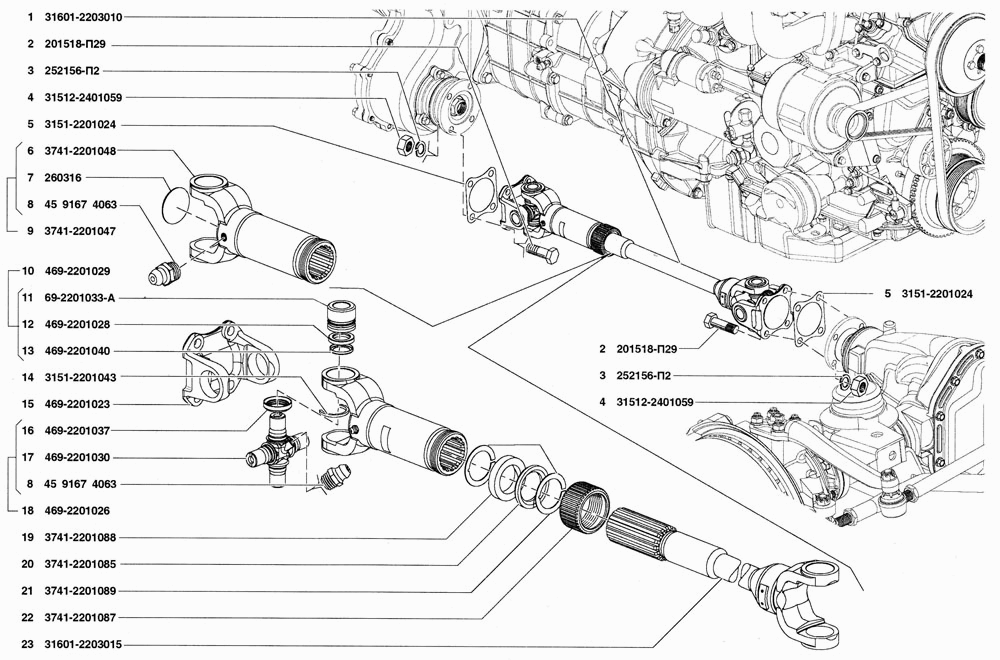 1 31601-2203010
2 201518-П29
3 252156-П2
4 31512-2401059
5 3151-2201024
6 3741-2201048
7 260316
8 45 9167 4063
9 3741-2201047
10 469-2201029
11 69-2201033-А
12 469-2201028
13 469-2201040
14 3151-2201043
15 469-2201023
16 469-2201037
17 469-2201030
8 45 9167 4063
18 469-2201026
19 3741-2201088
20 3741-2201085
21 3741-2201089
22 3741-2201087
23 31601-2203015

5 3151-2201024
2 201518-П29
3 252156-П2
4 31512-2401059