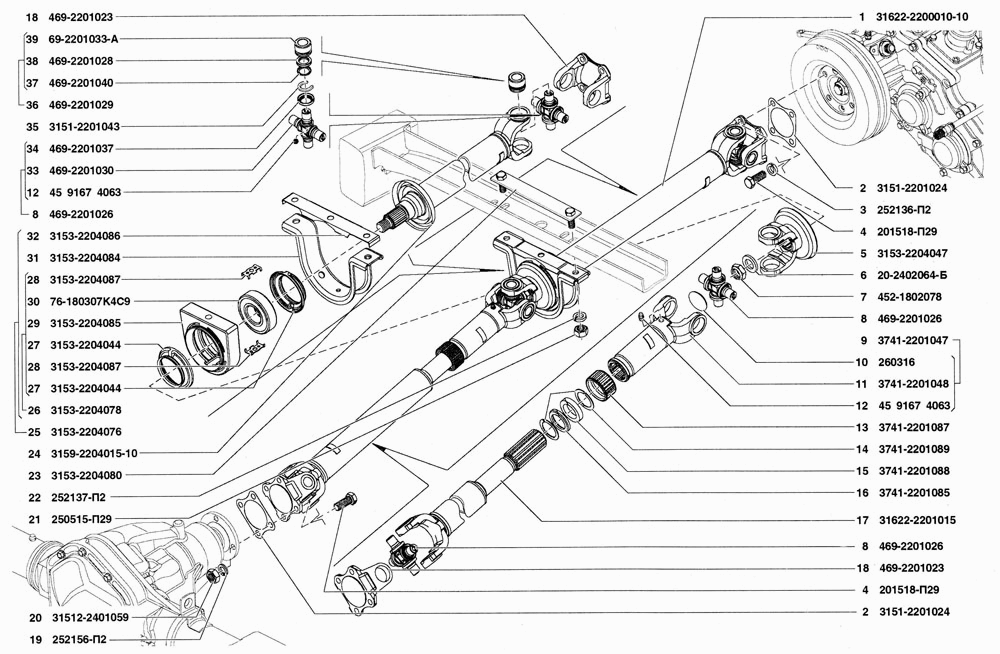 18 469-2201023
39 69-2201033-А
38 469-2201028
37 469-2201040
36 469-2201029
35 3151-2201043
34 469-2201037
33 469-2201030
12 45 9167 4063
8 469-2201026
32 3153-2204086
31 3153-2204084
28 3153-2204087
30 76-180307К4С9
29 3153-2204085
27 3153-2204044
28 3153-2204087
27 3153-2204044
26 3153-2204078
25 3153-2204076
24 3159-2204015-10
23 3153-2204080
22 252137-П2
21 250515-П29
20 31512-2401059
19 252156-П2

1 31622-2200010-10
2 3151-2201024
3 252136-П2
4 201518-П29
5 3153-2204047
6 20-2402064-Б
7 452-1802078
8 469-2201026
9 3741-2201047
10 260316
11 3741-2201048
12 45 9167 4063
13 3741-2201087
14 3741-2201089
15 3741-2201088
16 3741-2201085
17 31622-2201015
8 469-2201026
18 469-2201023
4 201518-П29
2 3151-2201024