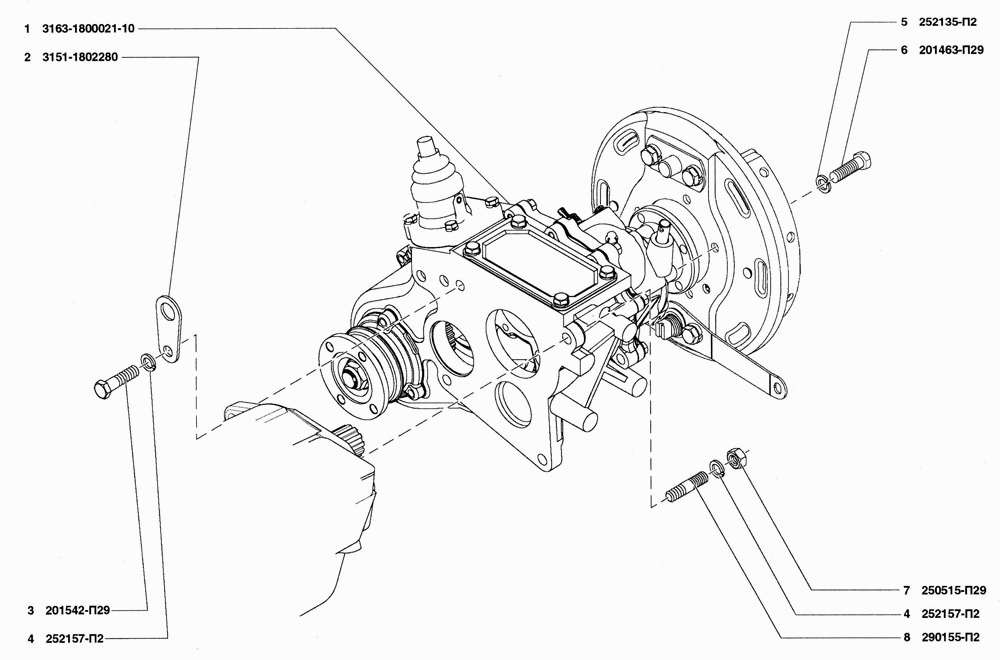 1 3163-1800021-10
2 3151-1802280
3 201542-П29
4 252157-П2
5 252135-П2
6 201463-П29
7 250515-П29
4 252157-П2
8 290155-П2