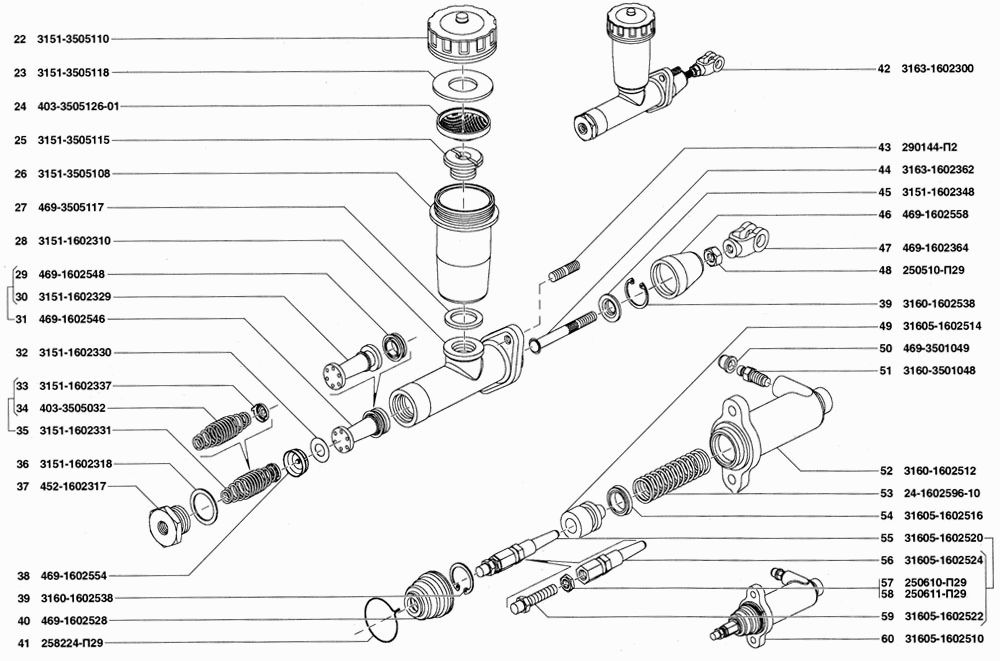 22 3151-3505110
23 3151-3505118
24 403-3505126-01
25 3151-3505115
26 3151-3505108
27 469-3505117
28 3151-1602310
29 469-1602548
30 3151-1602329
31 469-1602546
32 3151-1602330
33 3151-1602337
34 403-3505032
35 3151-1602331
36 3151-1602318
37 452-1602317
38 469-1602554
39 3160-1602538
40 469-1602528
41 258224-П29
42 3163-1602300
43 290144-П2
44 3163-1602362
45 3151-1602348
46 469-1602558
47 469-1602364
48 250510-П29
39 3160-1602538
49 31605-1602514
50 469-3501049
51 3160-3501048
52 3160-1602512
53 24-1602596-10
54 31605-1602516
55 31605-1602520
56 31605-1602524
57 250610-П29
58 250611-П29
59 31605-1602522
60 31605-1602510