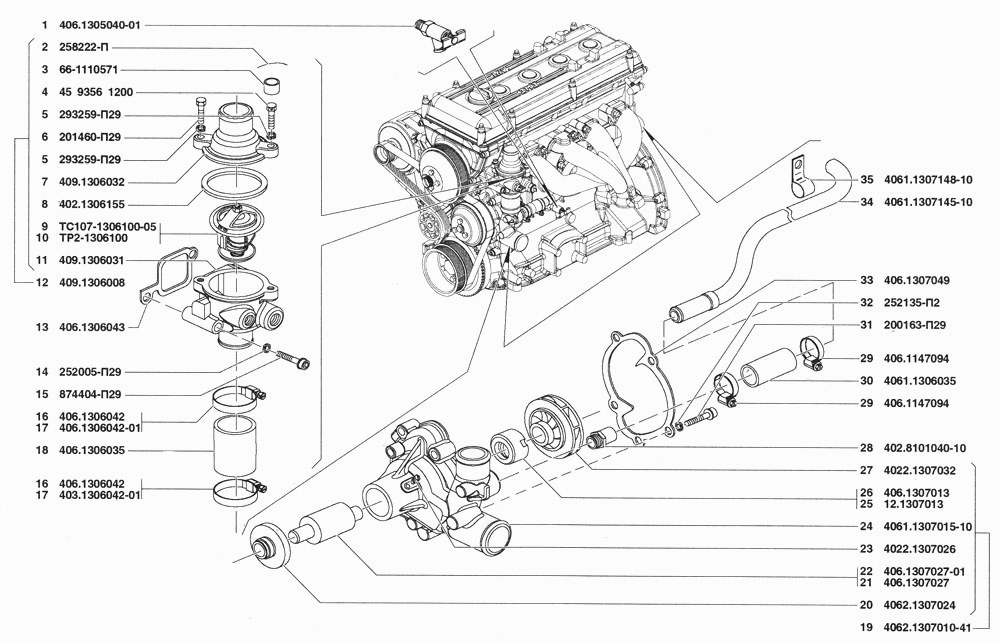 1 406.1305040-01
2 258222-П
3 66-1110571
4 45 9356 1200
5 293259-П29
6 201460-П29
5 293259-П29
7 409.1306032
8 402.1306155
9 ТС107-1306100-05
10 ТР2-1306100
11 409.1306031
12 409.1306008
13 406.1306043
14 252005-П29
15 874404-П29
16 406.1306042
17 406.1306042-01
18 406.1306035
16 406.1306042
17 403.1306042-01
35 4061.1307148-10
34 4061.1307145-10
33 406.1307049
32 252135-П2
31 200163-П29
29 406.1147094
30 4061.1306035
29 406.1147094
28 402.8101040-10
27 4022.1307032
26 406.1307013
25 12.1307013
24 4061.1307015-10
23 4022.1307026
22 406.1307027-01
21 406.1307027
20 4062.1307024
19 4062.1307010-41