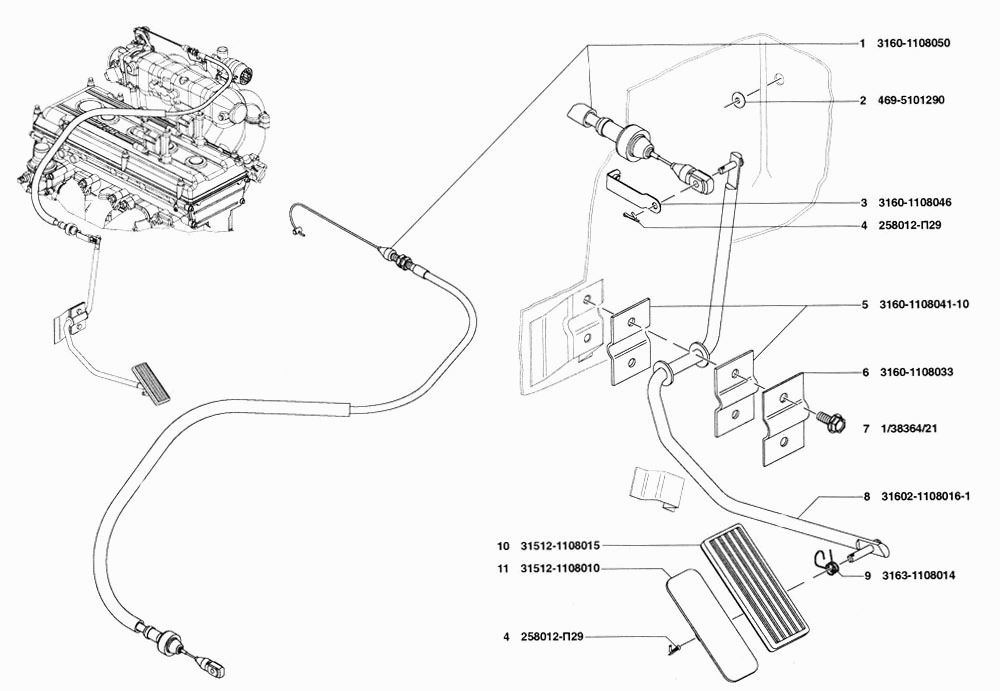 1 3160-1108050
2 469-5101290
3 3160-1108046
4 258012-П29
5 3160-1108041-10
6 3160-1108033
7 1/38364/21
8 31602-1108016-1
9 3163-1108014
10 31512-1108015
11 31512-1108010
4 258012-П29