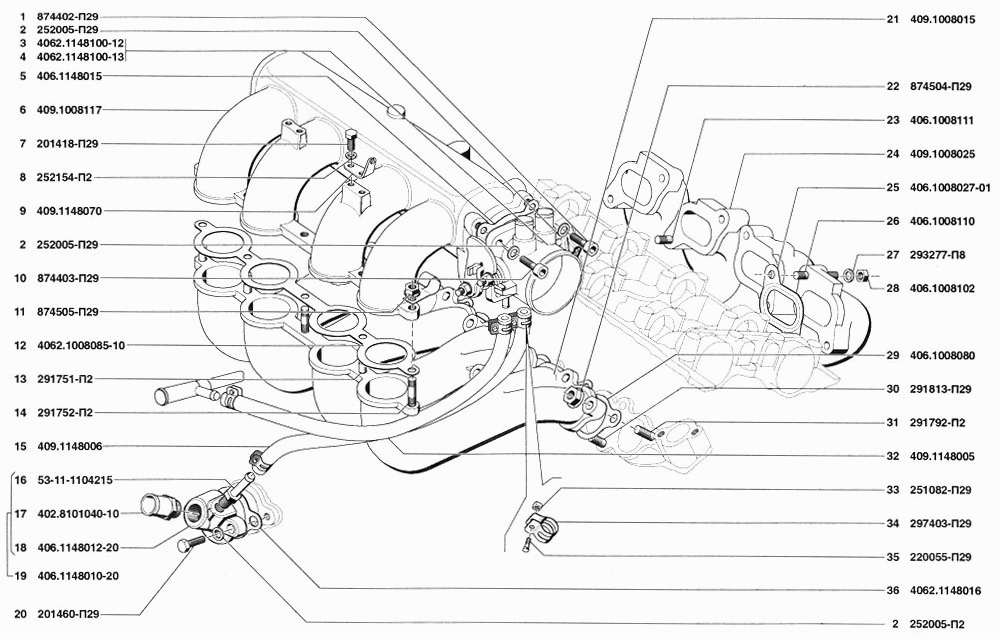 1 874402-П29
2 252005-П29
3 4062.1148100-12
4 4062.1148100-13
5 406.1148015
6 409.1008117
7 201418-П29
8 252154-П2
9 409.1148070
2 252005-П29
10 874403-П29
11 874505-П29
12 4062.1008085-10
13 291751-П2
14 291752-П2
15 409.1148006
16 53-11-1104215
17 402.8101040-10
18 406.1148012-20
19 406.1148010-20
20 201460-П29
21 409.1008015
22 874504-П29
23 406.1008111
24 409.1008025
25 406.1008027-01
26 406.1008110
27 293277-П8
28 406.1008102
29 406.1008080
30 291813-П29
31 291792-П2
32 409.1148005
33 251082-П29
34 297403-П29
35 220055-П29
36 4062.1148016
2 252005-П2