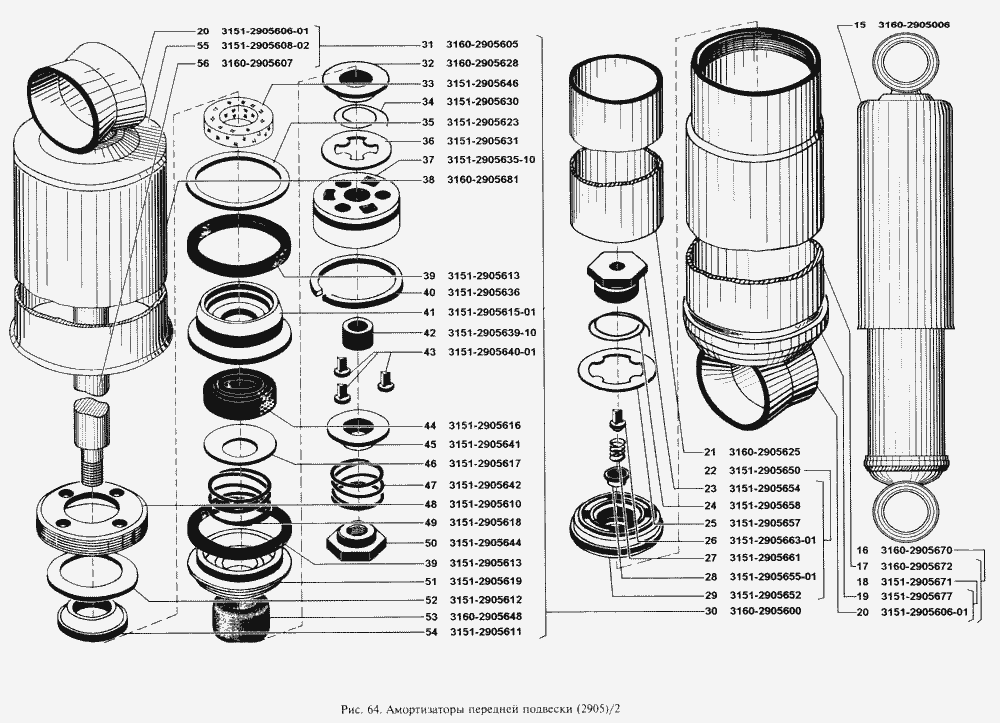 20 3151-2905606-01
55 3151-2905608-02
56 3160-2905607

31 3160-2905605
32 3160-2905628
33 3151-2905646
34 3151-2905630
35 3151-2905623
36 3151-2905631
37 3151-2905635-10
38 3160-2905681
39 3151-2905613
40 3151-2905636
41 3151-2905615-01
42 3151-2905639-10
43 3151-2905640-01
44 3151-2905616
45 3151-2905641
46 3151-2905617
47 3151-2905642
48 3151-2905610
49 3151-2905618
50 3151-2905644
39 3151-2905613
51 3151-2905619
52 3151-2905612
53 3160-2905648
54 3151-2905611

15 3160-2905006

21 3160-2905625
22 3151-2905650
23 3151-2905654
24 3151-2905658
25 3151-2905657
26 3151-2905663-01
27 3151-2905661
28 3151-2905655-01
29 3151-2905652
30 3160-2905600

16 3160-2905670
17 3160-2905672
18 3151-2905671
19 3151-2905677
20 3151-2905606-01

Рис. 64. Амортизаторы передней подвески (2905)/2