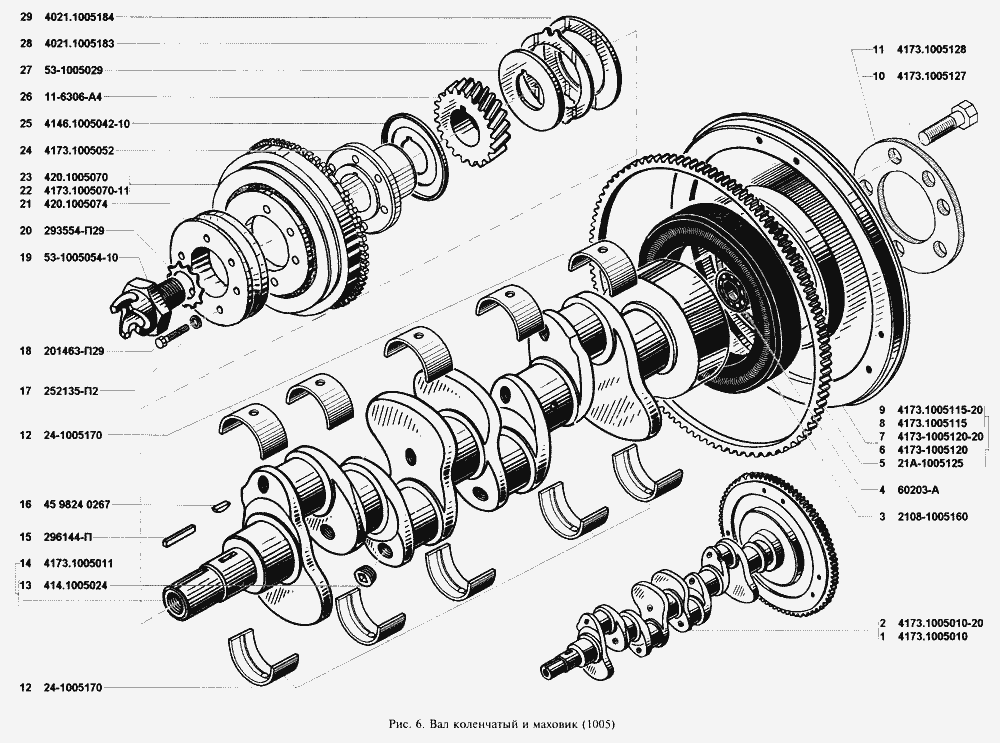 29 4021.1005184
28 4021.1005183
27 53-1005029
26 11-6306-А4
25 4146.1005042-10
24 4173.1005052
23 420.1005070
22 4173.1005070-11
21 420.1005074
20 293554-П29
19 53-1005054-10
18 201463-П29
17 252135-П2
12 24-1005170
16 45 9824 0267
15 296144-П
14 4173.1005011
13 414.1005024
12 24-1005170

11 4173.1005128
10 4173.1005127
9 4173.1005115-20
8 4173.1005115
7 4173-1005120-20
6 4173-1005120
5 21А-1005125
4 60203-А
3 2108-1005160
2 4173.1005010-20
1 4173.1005010

Рис. 6. Вал коленчатый и маховик (1005)