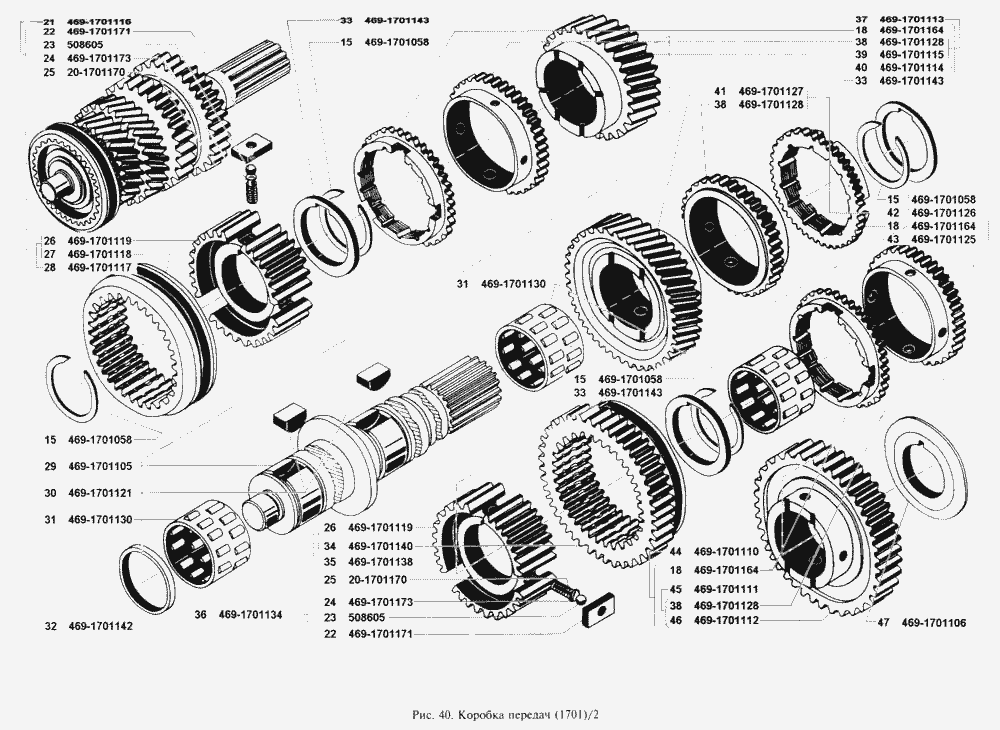 21 469-1701116
22 469-1701171
23 508605
24 469-1701173
25 20-1701170

33 469-1701143
15 469-1701058

37 469-1701113
18 469-1701164
38 469-1701128
39 469-1701115
40 469-1701114
33 469-1701143

41 469-1701127
38 469-1701128

15 469-1701058
42 469-1701126
18 469-1701164
43 469-1701125

26 469-1701119
27 469-1701118
28 469-1701117

31 469-1701130

15 469-1701058
33 469-1701143

15 469-1701058

29 469-1701105

30 469-1701121

31 469-1701130

26 469-1701119
34 469-1701140
35 469-1701138
25 20-1701170
24 469-1701173
23 508605
22 469-1701171

36 469-1701134

32 469-1701142

44 469-1701110
18 469-1701164
45 469-1701111
38 469-1701128
46 469-1701112

47 469-1701106

Рис. 40. Коробка передач (1701)/2