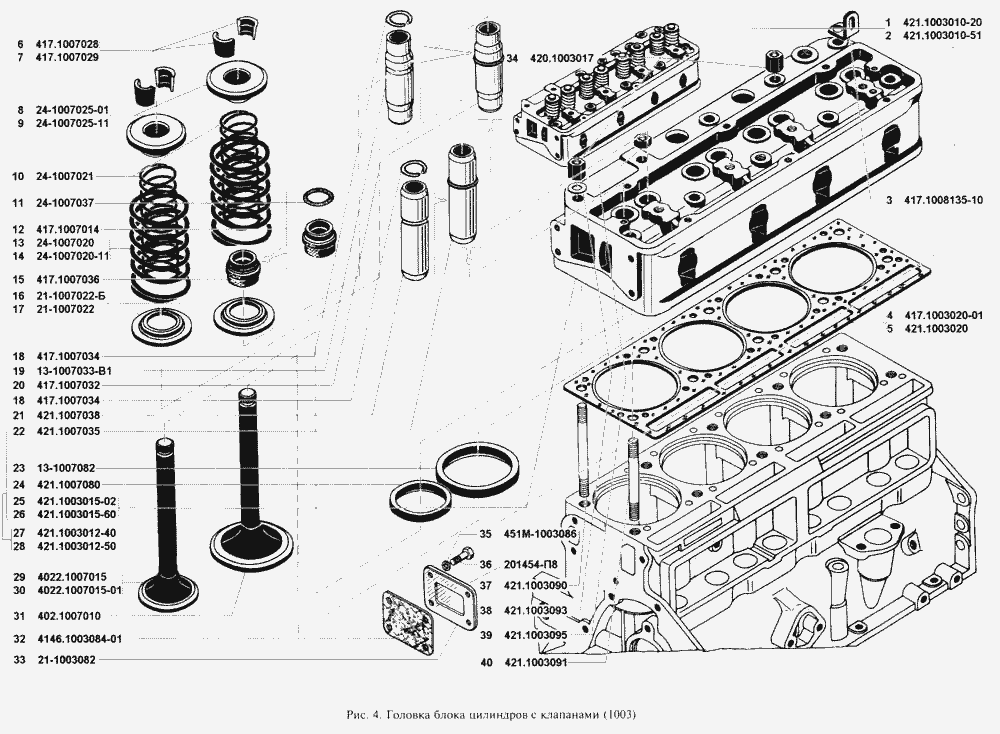 6 417.1007028
7 417.1007029

8 24-1007025-01
9 24-1007025-11

10 24-1007021

11 24-1007037

12 417.1007014
13 24-1007020
14 24-1007020-11

15 417.1007036
16 21-1007022-Б
17 21-1007022

18 417.1007034
19 13-1007033-В1
20 417.1007032
18 417.1007034
21 421.1007038
22 421.1007035

23 13-1007082

24 421.1007080
25 421.1003015-02
26 421.1003015-60
27 421.1003012-40
28 421.1003012-50

29 4022.1007015
30 4022.1007015-01

31 402.1007010

32 4146.1003084-01

33 21-1003082

34 420.1003017

1 421.1003010-20
2 421.1003010-51

3 417.1008135-10

4 417.1003020-01
5 421.1003020

35 451М-1003086

36 201454-П8

37 421.1003090

38 421.1003093

39 421.1003095

40 421.1003091

Рис. 4. Головка блока цилиндров с клапанами (1003)