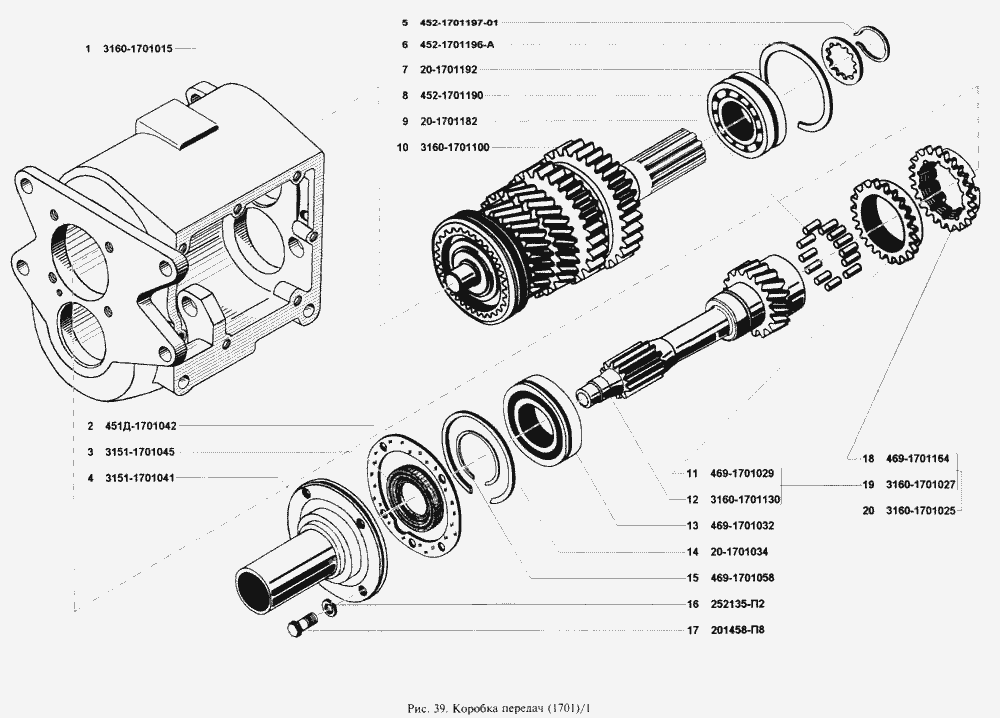 1 3160-1701015

5 452-1701197-01
6 452-1701196-А
7 20-1701192
8 452-1701190
9 20-1701182
10 3160-1701100

2 451Д-1701042
3 3151-1701045
4 3151-1701041

11 469-1701029
12 3160-1701130
13 469-1701032
14 20-1701034
15 469-1701058
16 252135-П2
17 201458-П8

18 469-1701164
19 3160-1701027
20 3160-1701025

Рис. 39. Коробка передач (1701)/1