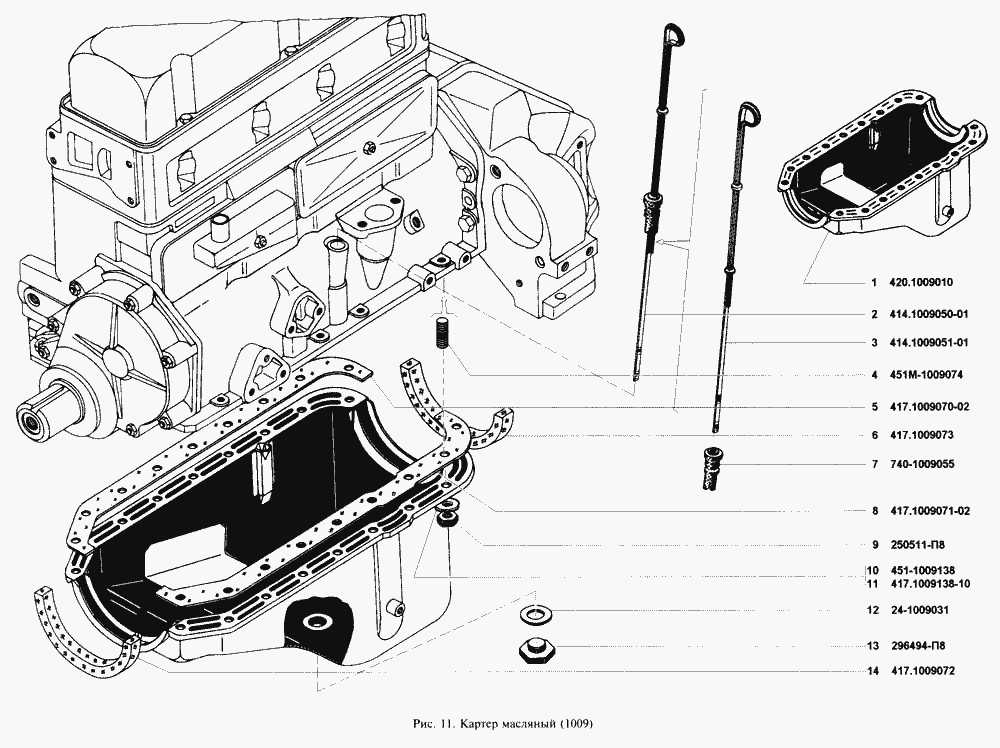 1 420.1009010
2 414.1009050-01
3 414.1009051-01
4 451М-1009074
5 417.1009070-02
6 417.1009073
7 740-1009055
8 417.1009071-02
9 250511-П8
10 451-1009138
11 417.1009138-10
12 24-1009031
13 296494-П8
14 417.1009072

Рис. 11. Картер масляный (1009)