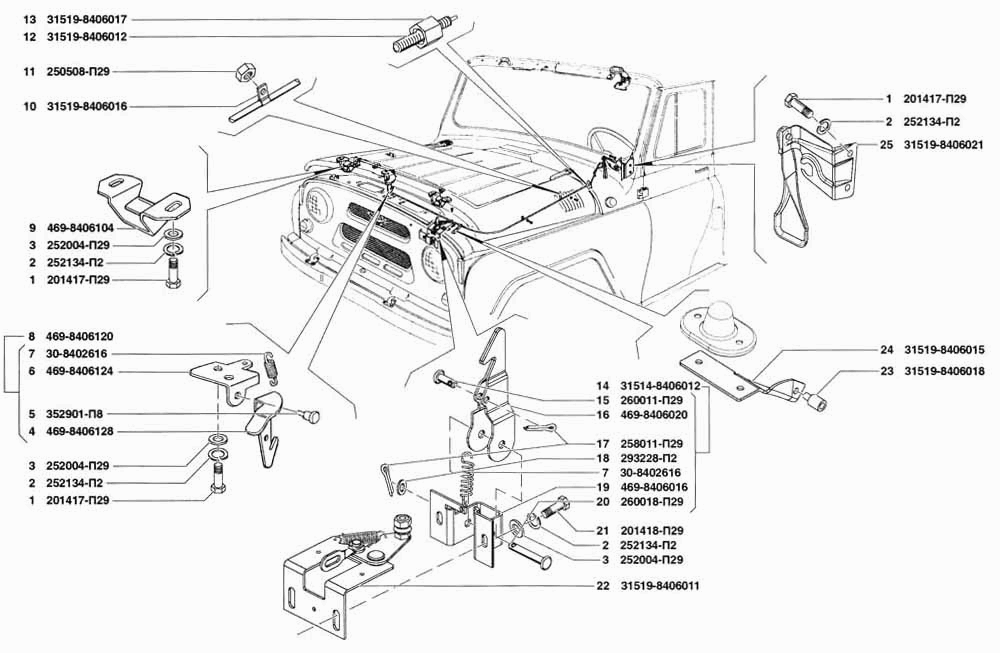 13 31519-8406017
12 31519-8406012
11 250508-П29
10 31519-8406016
9 469-8406104
3 252004-П29
2 252134-П2
1 201417-П29
8 469-8406120
7 30-8402616
6 469-8406124
5 352901-П8
4 469-8406128
3 252004-П29
2 252134-П2
1 201417-П29
1 201417-П29
2 252134-П2
25 31519-8406021
24 31519-8406015
23 31519-8406018
14 31514-8406012
15 260011-П29
16 469-8406020
17 258011-П29
18 293228-П2
7 30-8402616
19 469-8406016
20 260018-П29
21 201418-П29
2 252134-П2
3 252004-П29
22 31519-8406011