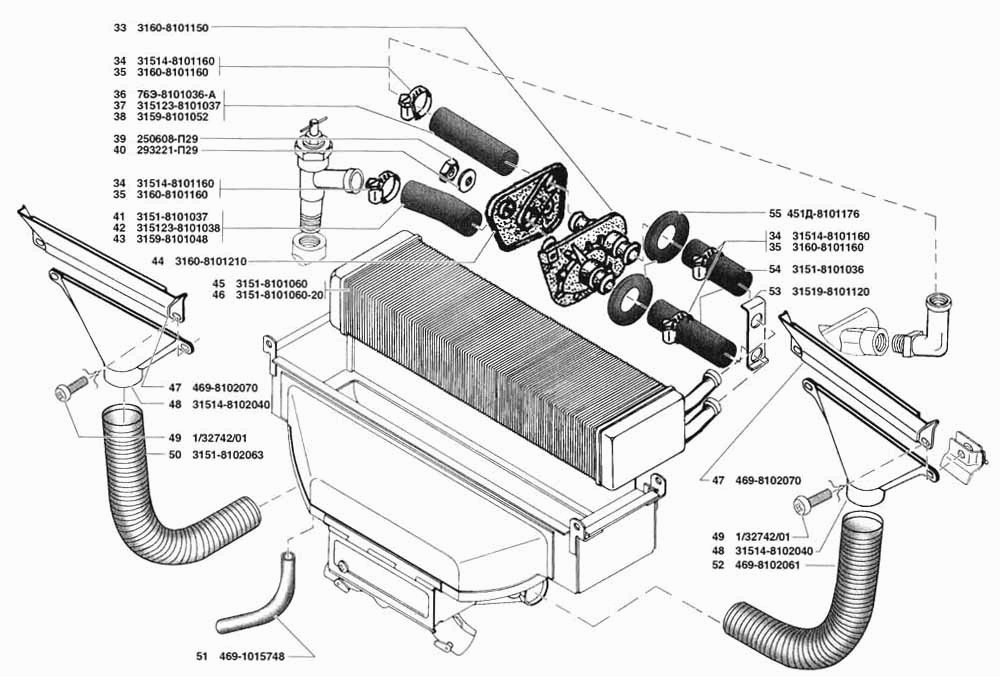 33 3160-8101150

34 31514-8101160
35 3160-8101160

36 76Э-8101036-А
37 315123-8101037
38 3159-8101052

39 250608-П29
40 293221-П29

34 31514-8101160
35 3160-8101160

41 3151-8101037
42 315123-8101038
43 3159-8101048

44 3160-8101210

45 3151-8101060
46 3151-8101060-20

47 469-8102070
48 31514-8102040

49 1/32742/01
50 3151-8102063

51 469-1015748

55 451Д-8101176

34 31514-8101160
35 3160-8101160

54 3151-8101036

53 31519-8101120

47 469-8102070

49 1/32742/01
48 31514-8102040
52 469-8102061