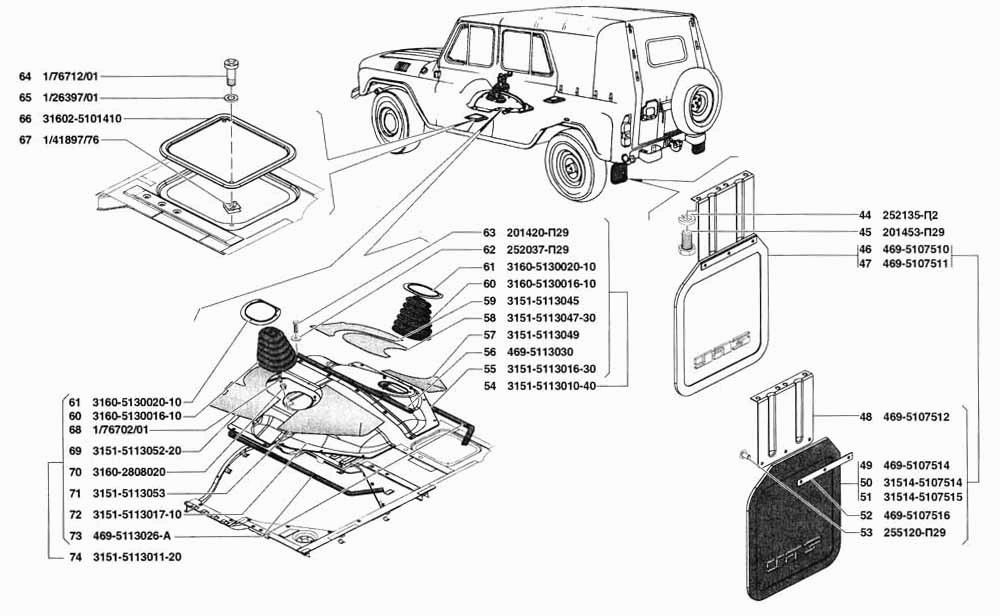 64 1/76712/01
65 1/26397/01
66 31602-5101410
67 1/41897/76

63 201420-П29
62 252037-П29
61 3160-5130020-10
60 3160-5130016-10
59 3151-5113045
58 3151-5113047-30
57 3151-5113049
56 469-5113030
55 3151-5113016-30
54 3151-5113010-40

61 3160-5130020-10
60 3160-5130016-10
68 1/76702/01
69 3151-5113052-20
70 3160-2808020
71 3151-5113053
72 3151-5113017-10
73 469-5113026-А
74 3151-5113011-20

44 252135-П2
45 201453-П29
46 469-5107510
47 469-5107511

48 469-5107512
49 469-5107514
50 31514-5107514
51 31514-5107515
52 469-5107516
53 255120-П29