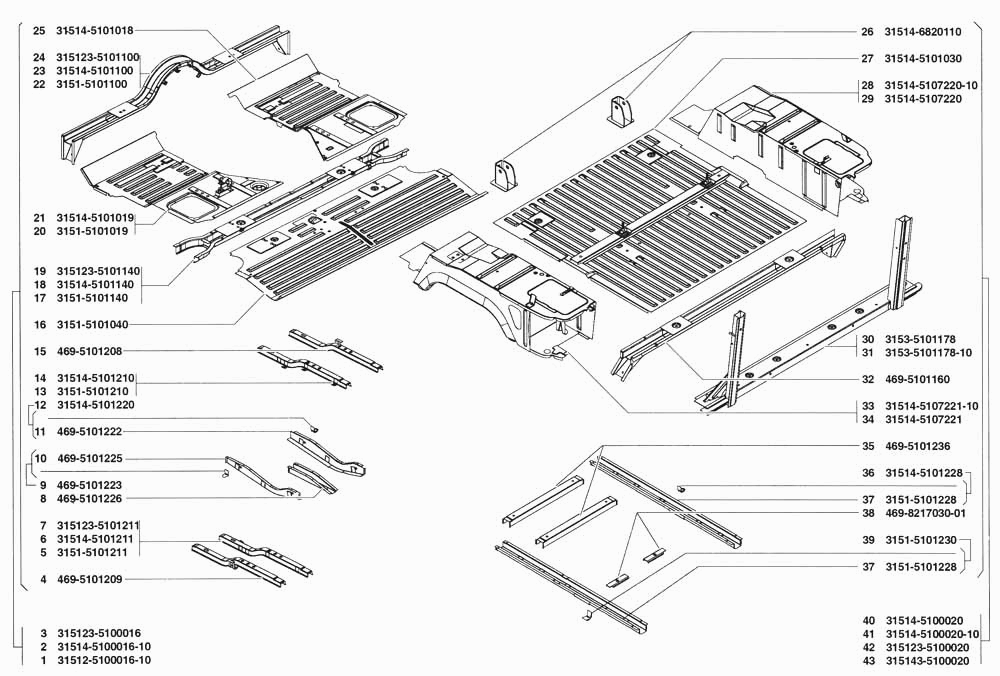 25 31514-5101018
24 315123-5101100
23 31514-5101100
22 3151-5101100
21 31514-5101019
20 3151-5101019
19 315123-5101140
18 31514-5101140
17 3151-5101140
16 3151-5101040
15 469-5101208
14 31514-5101210
13 3151-5101210
12 31514-5101220
11 469-5101222
10 469-5101225
9 469-5101223
8 469-5101226
7 315123-5101211
6 31514-5101211
5 3151-5101211
4 469-5101209
3 315123-5100016
2 31514-5100016-10
1 31512-5100016-10
26 31514-6820110
27 31514-5101030
28 31514-5107220-10
29 31514-5107220
30 3153-5101178
31 3153-5101178-10
32 469-5101160
33 31514-5107221-10
34 31514-5107221
35 469-5101236
36 31514-5101228
37 3151-5101228
38 469-8217030-01
39 3151-5101230
37 3151-5101228
40 31514-5100020
41 31514-5100020-10
42 315123-5100020
43 315143-5100020