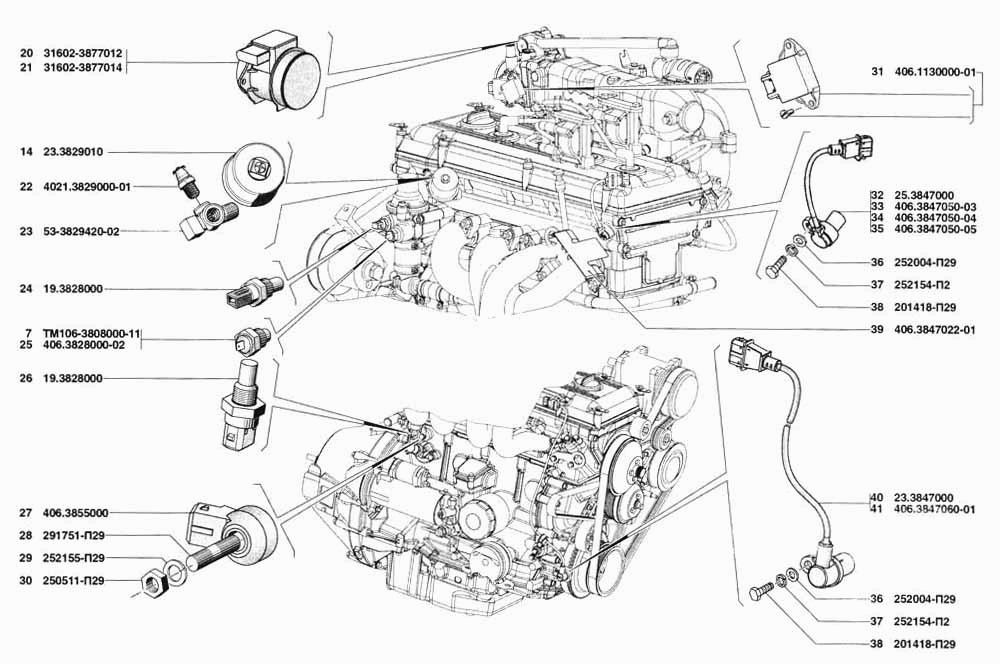 20 31602-3877012
21 31602-3877014

14 23.3829010

22 4021.3829000-01

23 53-3829420-02

24 19.3828000

7 ТМ106-3808000-11
25 406.3828000-02

26 19.3828000

27 406.3855000

28 291751-П29

29 252155-П29

30 250511-П29

31 406.1130000-01

32 25.3847000
33 406.3847050-03
34 406.3847050-04
35 406.3847050-05

36 252004-П29

37 252154-П2

38 201418-П29

39 406.3847022-01

40 23.3847000
41 406.3847060-01

36 252004-П29

37 252154-П2

38 201418-П29