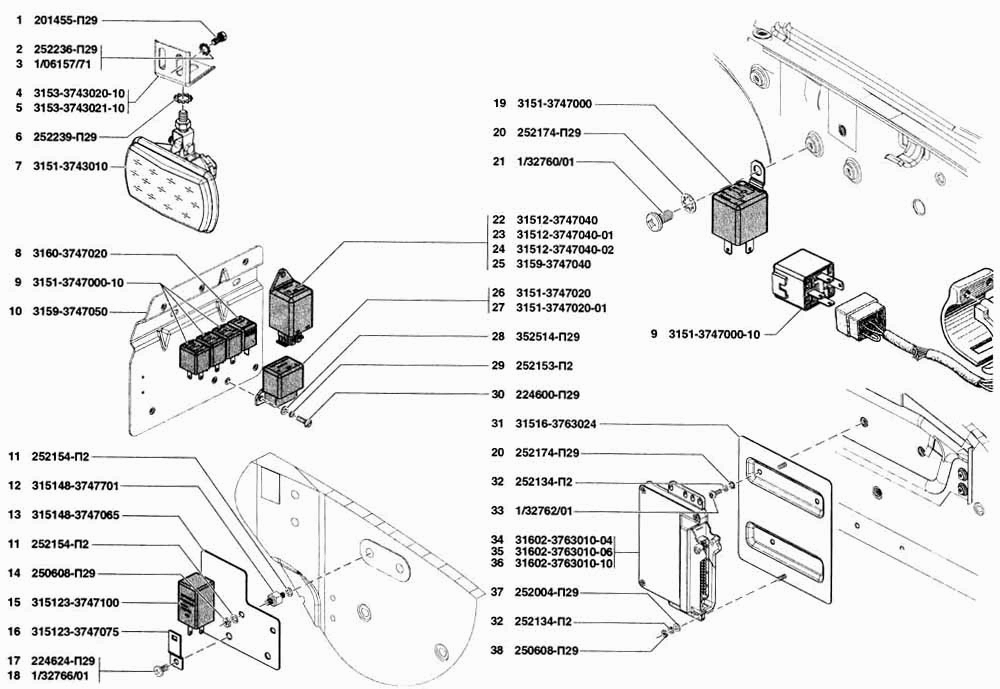 1 201455-П29
2 252236-П29
3 1/06157/71
4 3153-3743020-10
5 3153-3743021-10
6 252239-П29
7 3151-3743010
8 3160-3747020
9 3151-3747000-10
10 3159-3747050
11 252154-П2
12 315148-3747701
13 315148-3747065
11 252154-П2
14 250608-П29
15 315123-3747100
16 315123-3747075
17 224624-П29
18 1/32766/01
19 3151-3747000
20 252174-П29
21 1/32760/01
22 31512-3747040
23 31512-3747040-01
24 31512-3747040-02
25 3159-3747040
26 3151-3747020
27 3151-3747020-01
28 352514-П29
29 252153-П2
30 224600-П29
9 3151-3747000-10
31 31516-3763024
20 252174-П29
32 252134-П2
33 1/32762/01
34 31602-3763010-04
35 31602-3763010-06
36 31602-3763010-10
37 252004-П29
32 252134-П2
38 250608-П29