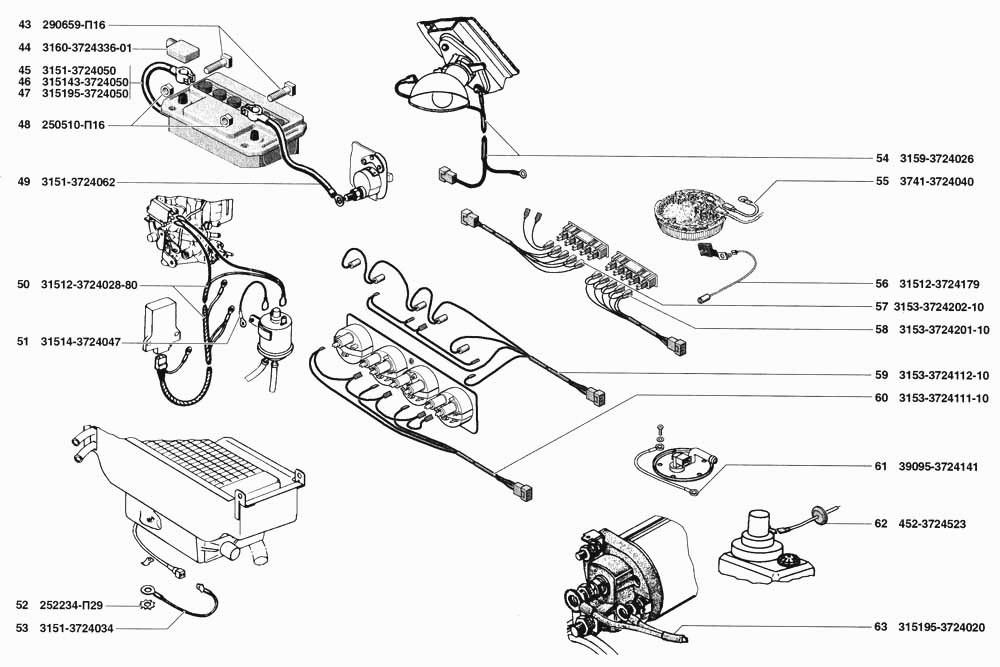 43 290659-П16
44 3160-3724336-01
45 3151-3724050
46 315143-3724050
47 315195-3724050
48 250510-П16
49 3151-3724062
50 31512-3724028-80
51 31514-3724047
52 252234-П29
53 3151-3724034
54 3159-3724026
55 3741-3724040
56 31512-3724179
57 3153-3724202-10
58 3153-3724201-10
59 3153-3724112-10
60 3153-3724111-10
61 39095-3724141
62 452-3724523
63 315195-3724020