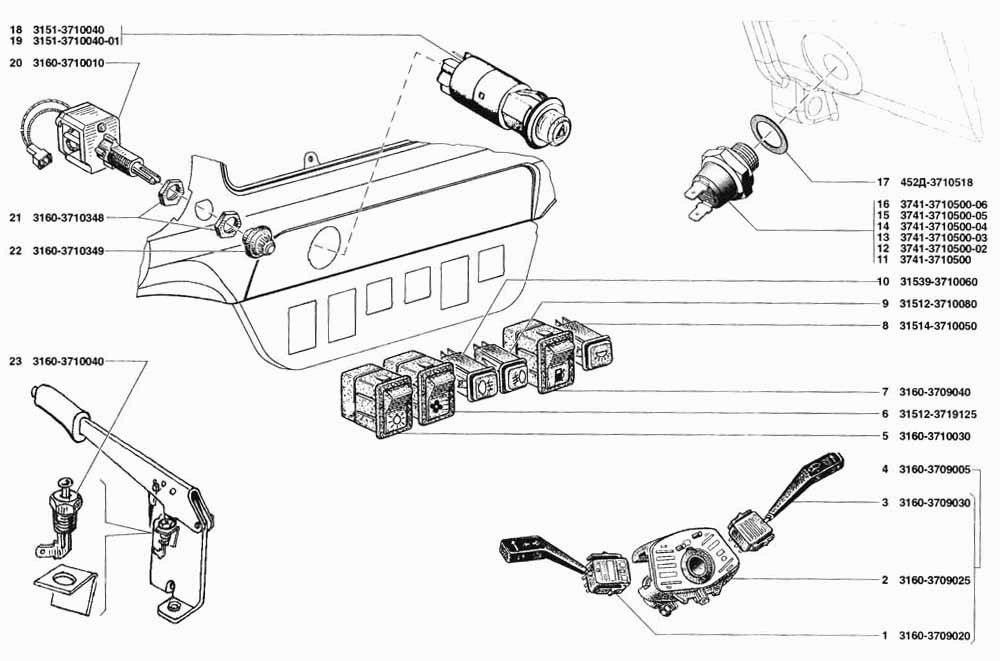 18 3151-3710040
19 3151-3710040-01
20 3160-3710010
21 3160-3710348
22 3160-3710349
23 3160-3710040

17 452Д-3710518
16 3741-3710500-06
15 3741-3710500-05
14 3741-3710500-04
13 3741-3710500-03
12 3741-3710500-02
11 3741-3710500
10 31539-3710060
9 31512-3710080
8 31514-3710050
7 3160-3709040
6 31512-3719125
5 3160-3710030
4 3160-3709005
3 3160-3709030
2 3160-3709025
1 3160-3709020