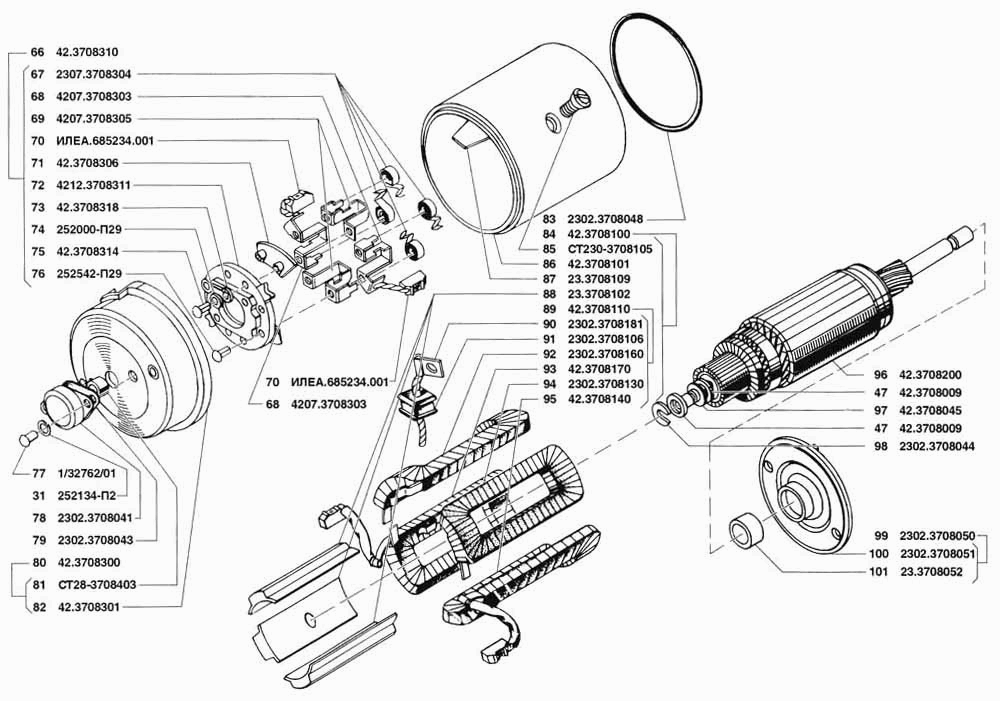 66 42.3708310
67 2307.3708304
68 4207.3708303
69 4207.3708305
70 ИЛЕА.685234.001
71 42.3708306
72 4212.3708311
73 42.3708318
74 252000-П29
75 42.3708314
76 252542-П29

70 ИЛЕА.685234.001
68 4207.3708303

77 1/32762/01
31 252134-П2
78 2302.3708041
79 2302.3708043
80 42.3708300
81 СТ28-3708403
82 42.3708301

83 2302.3708048
84 42.3708100
85 СТ230-3708105
86 42.3708101
87 23.3708109
88 23.3708102
89 42.3708110
90 2302.3708181
91 2302.3708106
92 2302.3708160
93 42.3708170
94 2302.3708130
95 42.3708140

96 42.3708200
47 42.3708009
97 42.3708045
47 42.3708009
98 2302.3708044

99 2302.3708050
100 2302.3708051
101 23.3708052