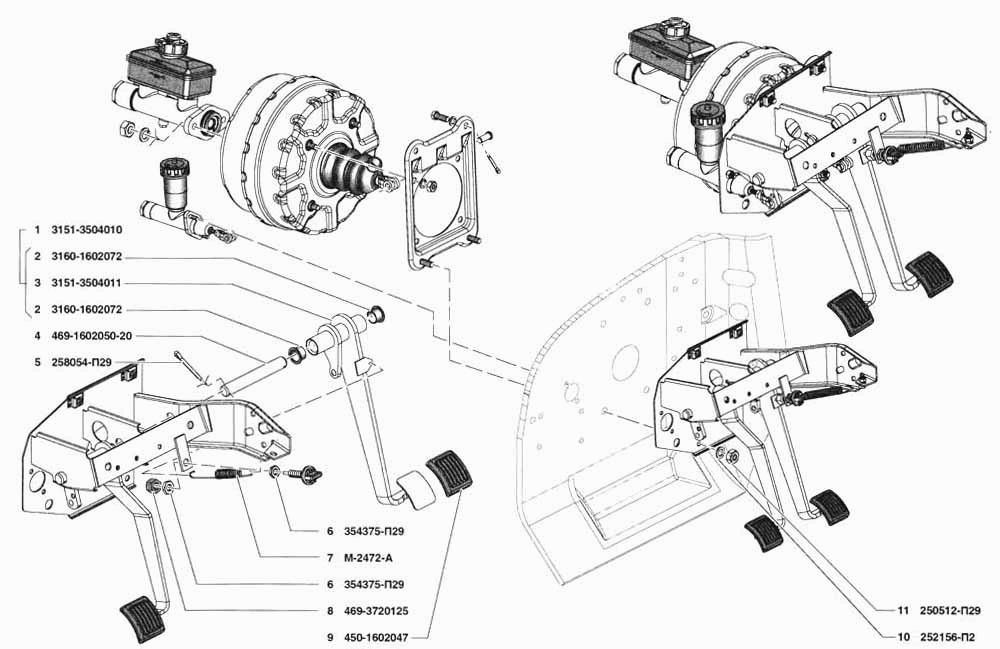 1 3151-3504010
2 3160-1602072
3 3151-3504011
2 3160-1602072
4 469-1602050-20
5 258054-П29
6 354375-П29
7 М-2472-А
6 354375-П29
8 469-3720125
9 450-1602047
11 250512-П29
10 252156-П2