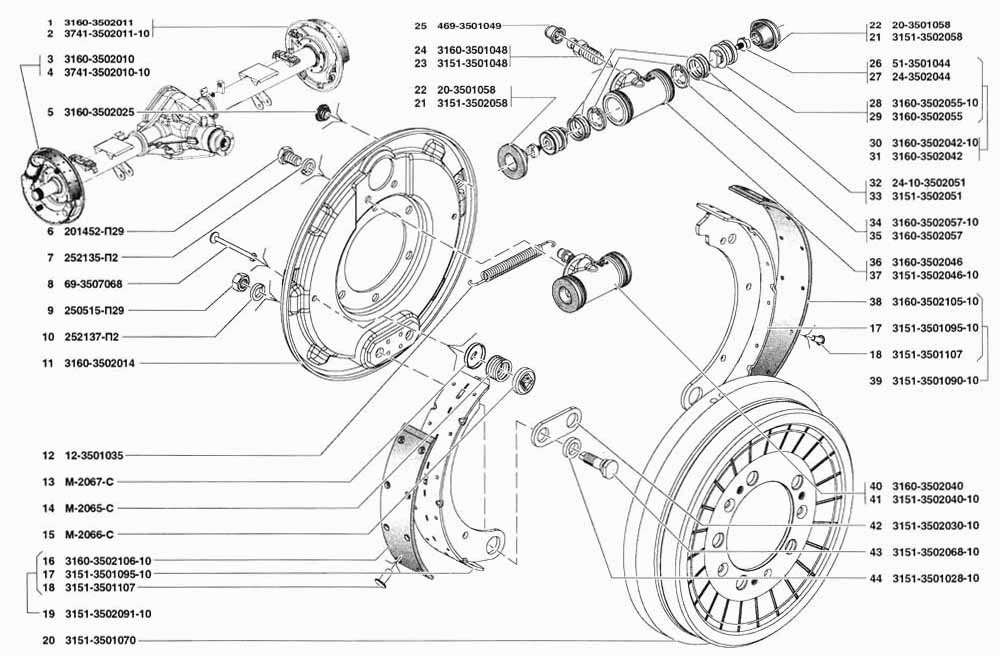 1 3160-3502011
2 3741-3502011-10
3 3160-3502010
4 3741-3502010-10
5 3160-3502025
6 201452-П29
7 252135-П2
8 69-3507068
9 250515-П29
10 252137-П2
11 3160-3502014
12 12-3501035
13 М-2067-С
14 М-2065-С
15 М-2066-С
16 3160-3502106-10
17 3151-3501095-10
18 3151-3501107
19 3151-3502091-10
20 3151-3501070

25 469-3501049
24 3160-3501048
23 3151-3501048
22 20-3501058
21 3151-3502058

22 20-3501058
21 3151-3502058
26 51-3501044
27 24-3502044
28 3160-3502055-10
29 3160-3502055
30 3160-3502042-10
31 3160-3502042
32 24-10-3502051
33 3151-3502051
34 3160-3502057-10
35 3160-3502057
36 3160-3502046
37 3151-3502046-10
38 3160-3502105-10
17 3151-3501095-10
18 3151-3501107
39 3151-3501090-10
40 3160-3502040
41 3151-3502040-10
42 3151-3502030-10
43 3151-3502068-10
44 3151-3501028-10