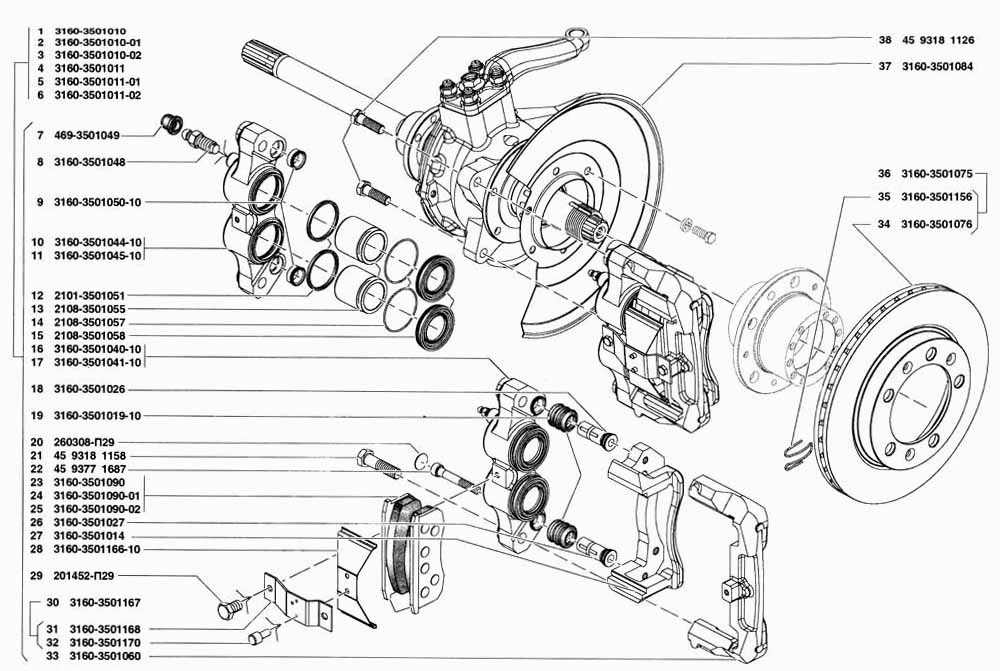 1 3160-3501010
2 3160-3501010-01
3 3160-3501010-02
4 3160-3501011
5 3160-3501011-01
6 3160-3501011-02
7 469-3501049
8 3160-3501048
9 3160-3501050-10
10 3160-3501044-10
11 3160-3501045-10
12 2101-3501051
13 2108-3501055
14 2108-3501057
15 2108-3501058
16 3160-3501040-10
17 3160-3501041-10
18 3160-3501026
19 3160-3501019-10
20 260308-П29
21 45 9318 1158
22 45 9377 1687
23 3160-3501090
24 3160-3501090-01
25 3160-3501090-02
26 3160-3501027
27 3160-3501014
28 3160-3501166-10
29 201452-П29
30 3160-3501167
31 3160-3501168
32 3160-3501170
33 3160-3501060
38 45 9318 1126
37 3160-3501084
36 3160-3501075
35 3160-3501156
34 3160-3501076