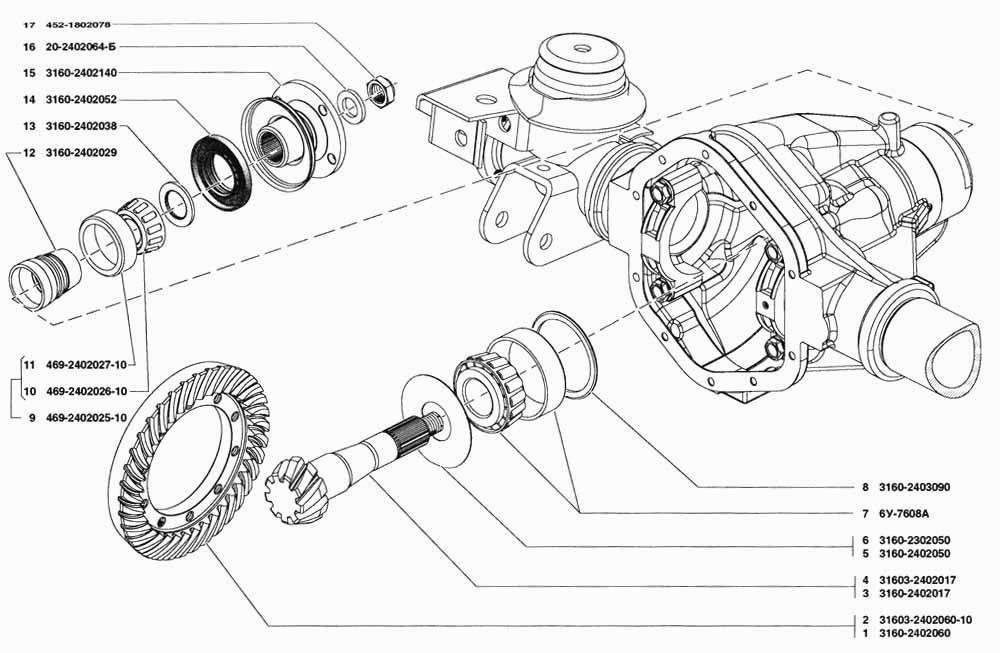 17 452-1802078
16 20-2402064-Б
15 3160-2402140
14 3160-2402052
13 3160-2402038
12 3160-2402029
11 469-2402027-10
10 469-2402026-10
9 469-2402025-10
8 3160-2403090
7 6У-7608А
6 3160-2302050
5 3160-2402050
4 31603-2402017
3 3160-2402017
2 31603-2402060-10
1 3160-2402060