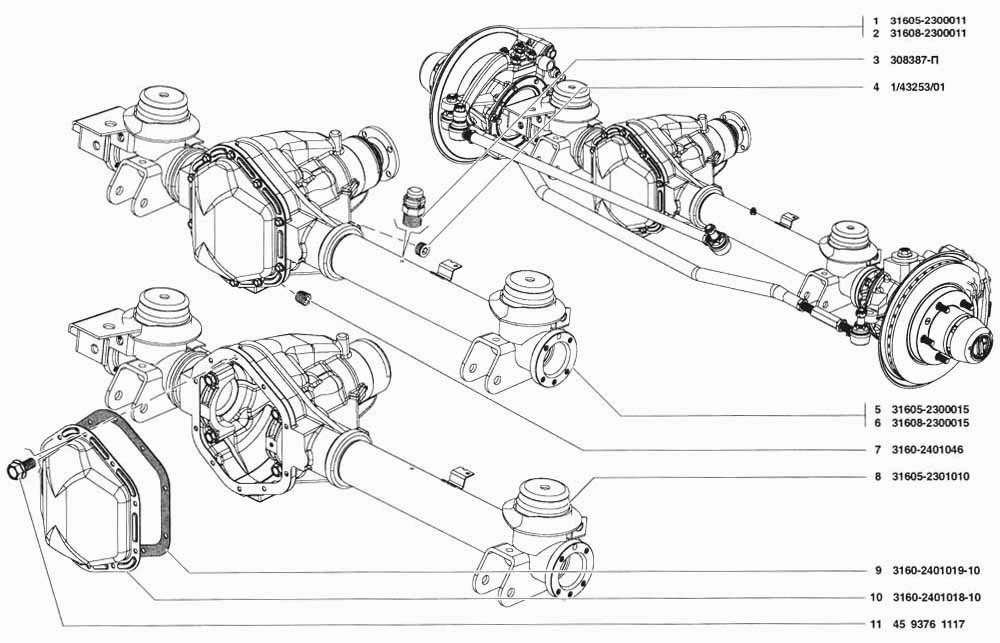 1 31605-2300011
2 31608-2300011
3 308387-П
4 1/43253/01
5 31605-2300015
6 31608-2300015
7 3160-2401046
8 31605-2301010
9 3160-2401019-10
10 3160-2401018-10
11 45 9376 1117