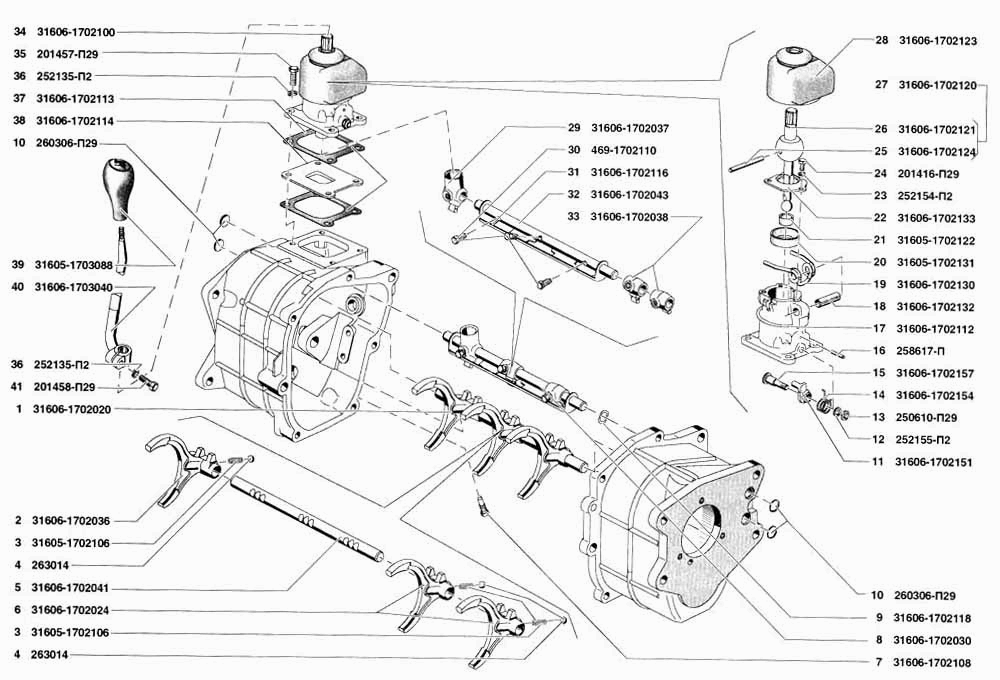 34 31606-1702100
35 201457-П29
36 252135-П2
37 31606-1702113
38 31606-1702114
10 260306-П29
39 31605-1703088
40 31606-1703040
36 252135-П2
41 201458-П29
1 31606-1702020
2 31606-1702036
3 31605-1702106
4 263014
5 31606-1702041
6 31606-1702024
3 31605-1702106
4 263014

29 31606-1702037
30 469-1702110
31 31606-1702116
32 31606-1702043
33 31606-1702038

28 31606-1702123
27 31606-1702120
26 31606-1702121
25 31606-1702124
24 201416-П29
23 252154-П2
22 31606-1702133
21 31605-1702122
20 31605-1702131
19 31606-1702130
18 31606-1702132
17 31606-1702112
16 258617-П
15 31606-1702157
14 31606-1702154
13 250610-П29
12 252155-П2
11 31606-1702151
10 260306-П29
9 31606-1702118
8 31606-1702030
7 31606-1702108