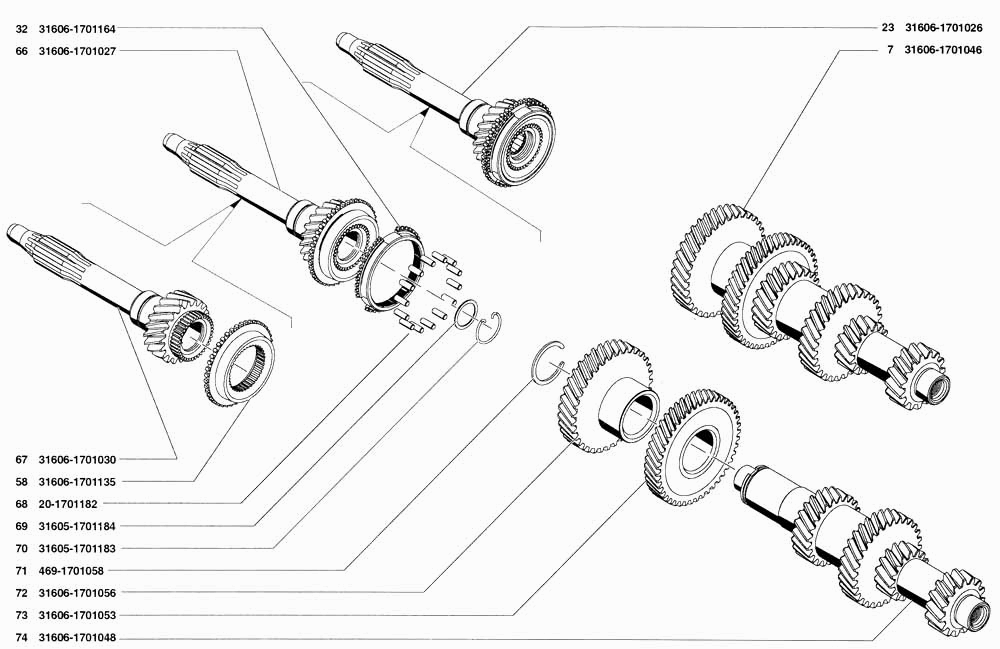 32 31606-1701164
66 31606-1701027

23 31606-1701026
7 31606-1701046

67 31606-1701030
58 31606-1701135
68 20-1701182
69 31605-1701184
70 31605-1701183
71 469-1701058
72 31606-1701056
73 31606-1701053
74 31606-1701048