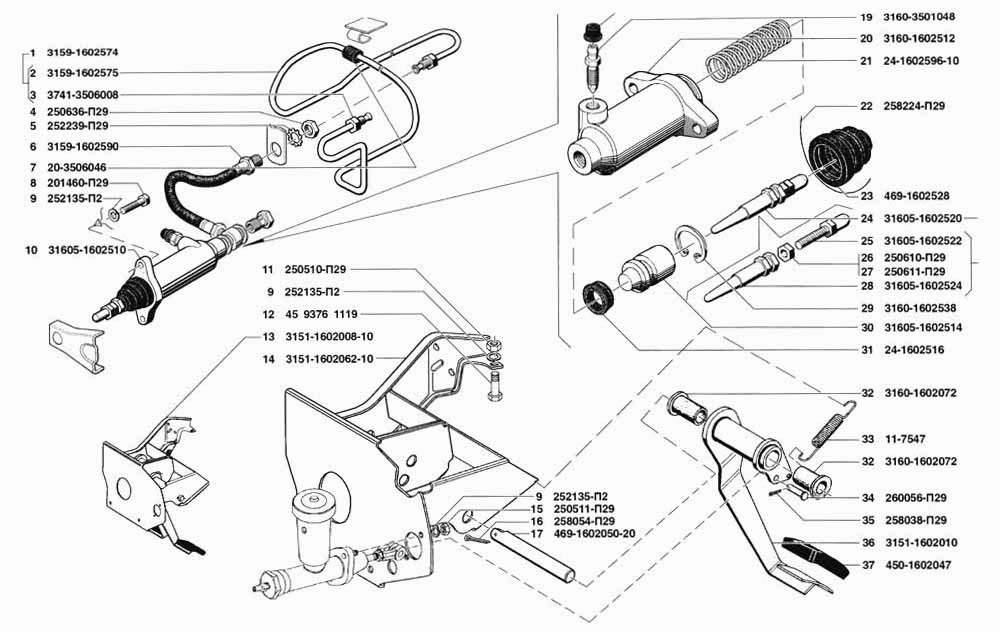 1 3159-1602574
2 3159-1602575
3 3741-3506008
4 250636-П29
5 252239-П29
6 3159-1602590
7 20-3506046
8 201460-П29
9 252135-П2
10 31605-1602510

11 250510-П29
9 252135-П2
12 45 9376 1119
13 3151-1602008-10
14 3151-1602062-10

9 252135-П2
15 250511-П29
16 258054-П29
17 469-1602050-20

19 3160-3501048
20 3160-1602512
21 24-1602596-10
22 258224-П29
23 469-1602528
24 31605-1602520
25 31605-1602522
26 250610-П29
27 250611-П29
28 31605-1602524
29 3160-1602538
30 31605-1602514
31 24-1602516

32 3160-1602072
33 11-7547
32 3160-1602072
34 260056-П29
35 258038-П29
36 3151-1602010
37 450-1602047