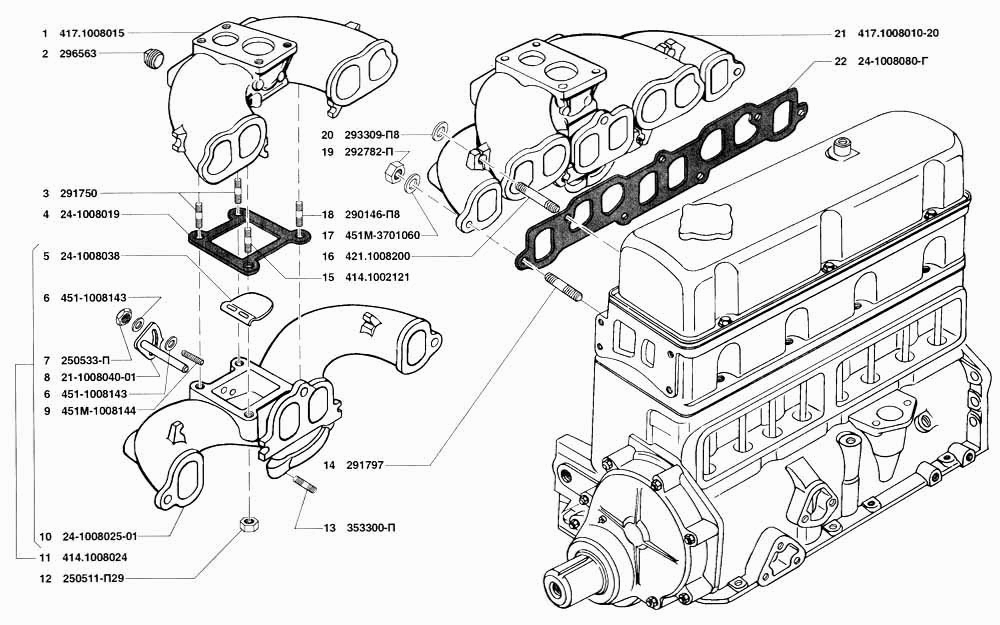 1 417.1008015
2 296563
3 291750
4 24-1008019
5 24-1008038
6 451-1008143
7 250533-П
8 21-1008040-01
6 451-1008143
9 451М-1008144
10 24-1008025-01
11 414.1008024
12 250511-П29
13 353300-П
14 291797
15 414.1002121
16 421.1008200
17 451М-3701060
18 290146-П8
19 292782-П
20 293309-П8
21 417.1008010-20
22 24-1008080-Г