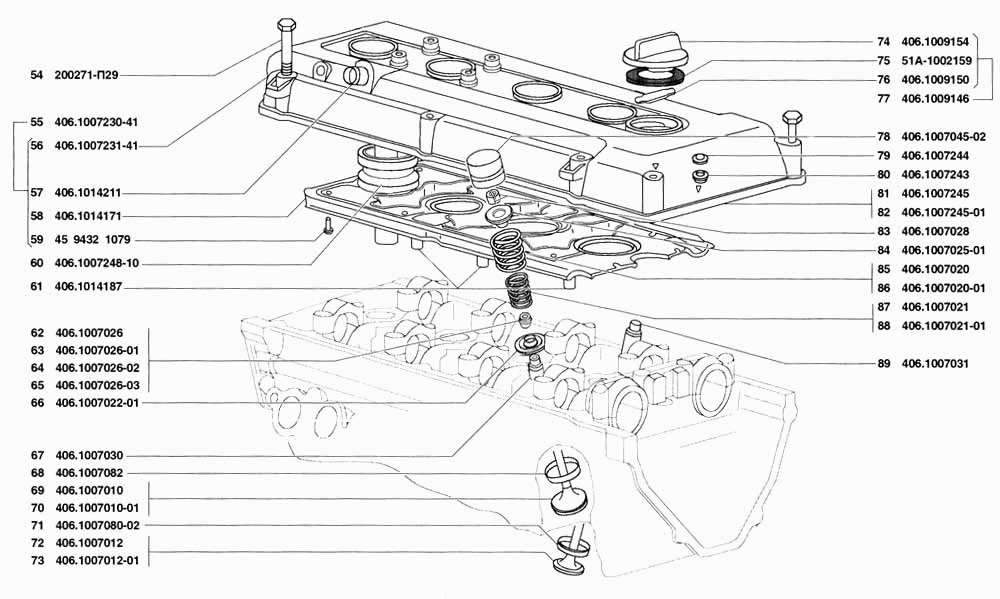 54 200271-П29
55 406.1007230-41
56 406.1007231-41
57 406.1014211
58 406.1014171
59 45 9432 1079
60 406.1007248-10
61 406.1014187
62 406.1007026
63 406.1007026-01
64 406.1007026-02
65 406.1007026-03
66 406.1007022-01
67 406.1007030
68 406.1007082
69 406.1007010
70 406.1007010-01
71 406.1007080-02
72 406.1007012
73 406.1007012-01

74 406.1009154
75 51А-1002159
76 406.1009150
77 406.1009146
78 406.1007045-02
79 406.1007244
80 406.1007243
81 406.1007245
82 406.1007245-01
83 406.1007028
84 406.1007025-01
85 406.1007020
86 406.1007020-01
87 406.1007021
88 406.1007021-01
89 406.1007031