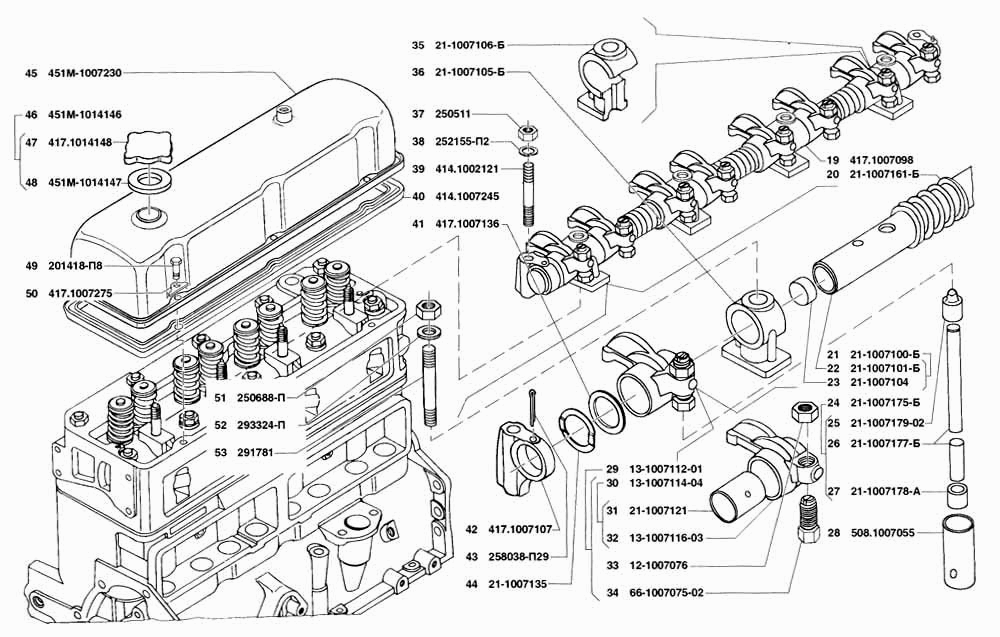 45 451М-1007230
46 451М-1014146
47 417.1014148
48 451М-1014147
49 201418-П8
50 417.1007275
51 250688-П
52 293324-П
53 291781
35 21-1007106-Б
36 21-1007105-Б
37 250511
38 252155-П2
39 414.1002121
40 414.1007245
41 417.1007136
42 417.1007107
43 258038-П29
44 21-1007135
19 417.1007098
20 21-1007161-Б
21 21-1007100-Б
22 21-1007101-Б
23 21-1007104
24 21-1007175-Б
25 21-1007179-02
26 21-1007177-Б
27 21-1007178-А
28 508.1007055
29 13-1007112-01
30 13-1007114-04
31 21-1007121
32 13-1007116-03
33 12-1007076
34 66-1007075-02