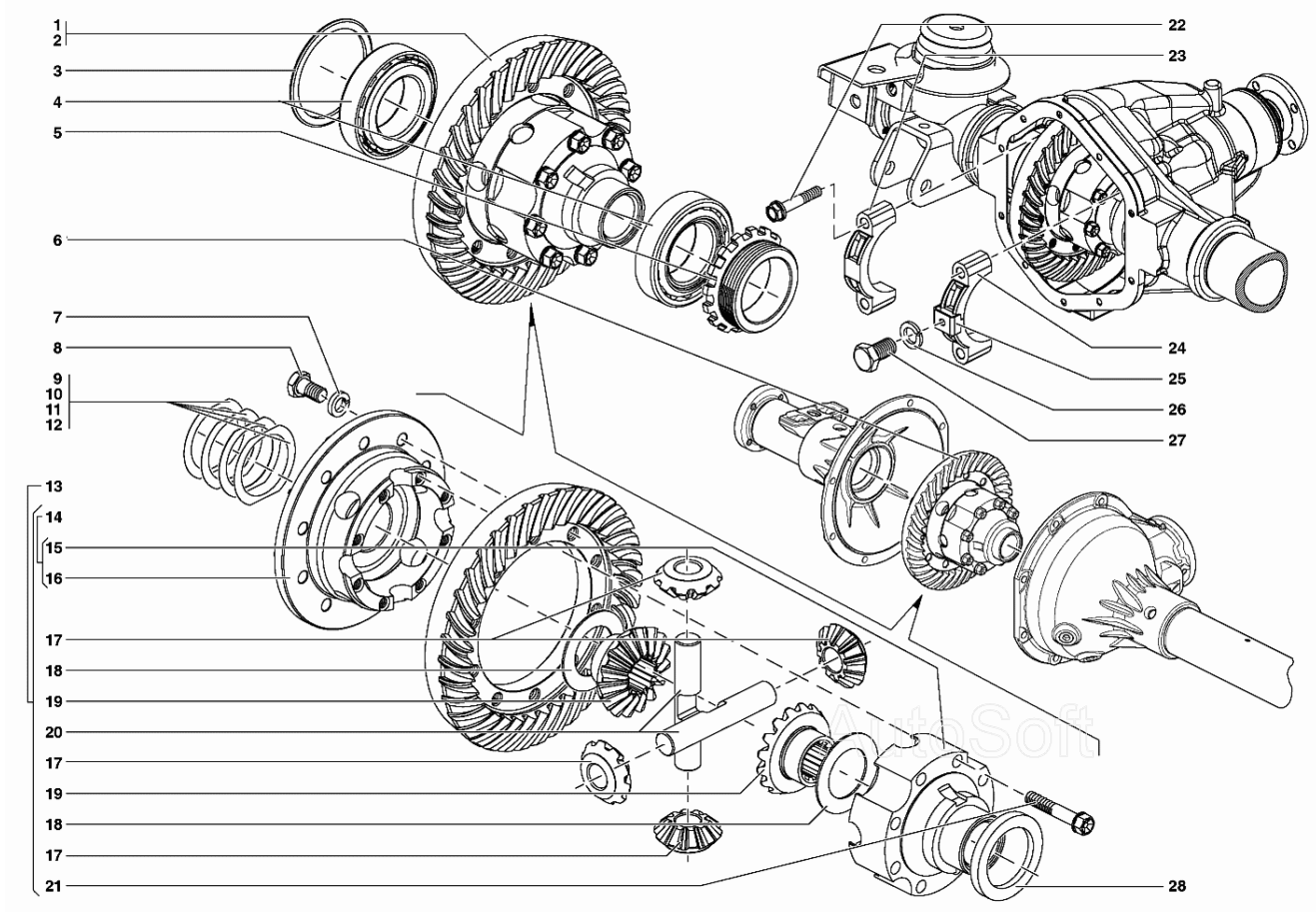 1
2
3
4
5
6
7
8
9
10
11
12
13
14
15
16
17
18
19
20
17
19
18
17
21
22
23
24
25
26
27
28
AutoSoft