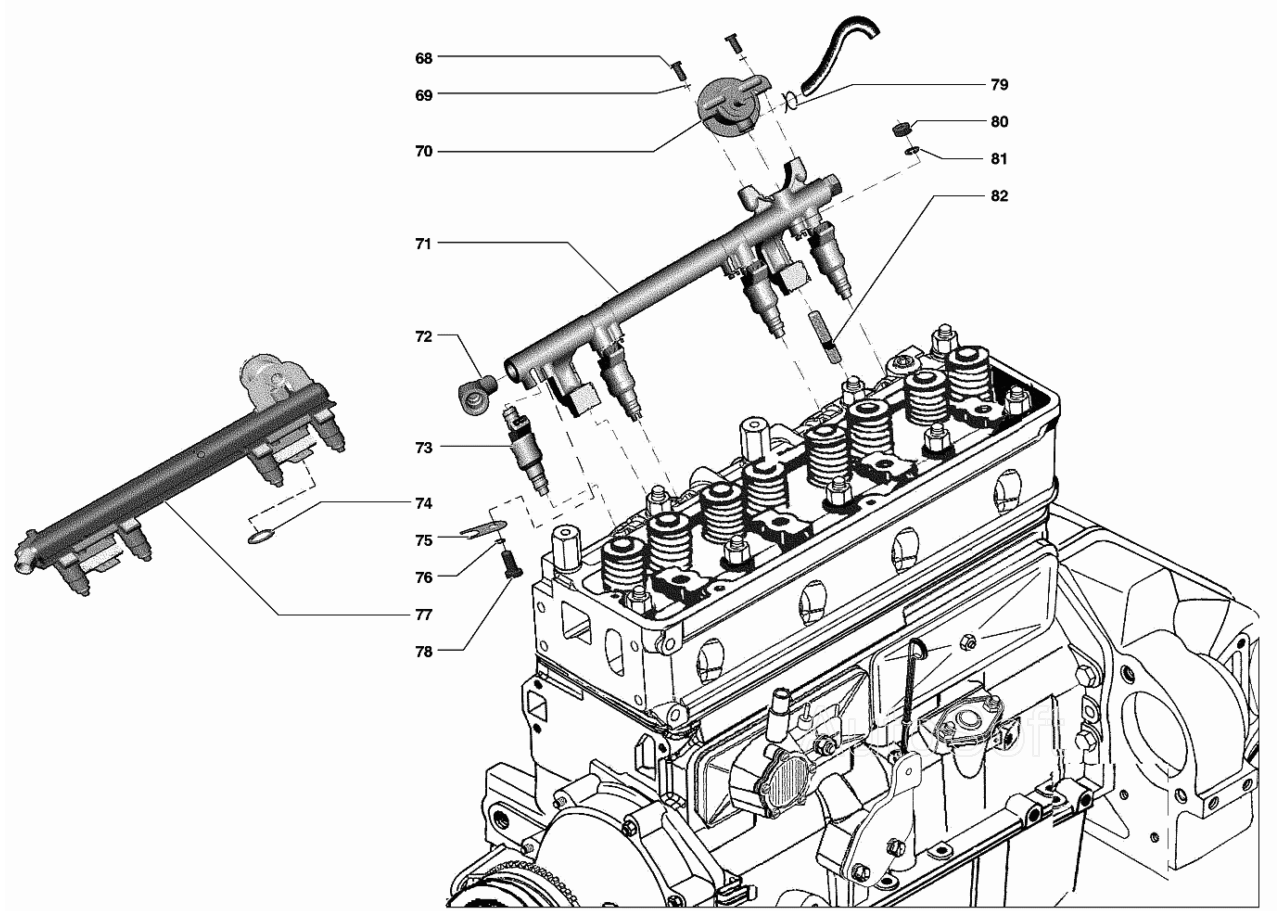 68
69
70
71
72
73
74
75
76
77
78
79
80
81
82