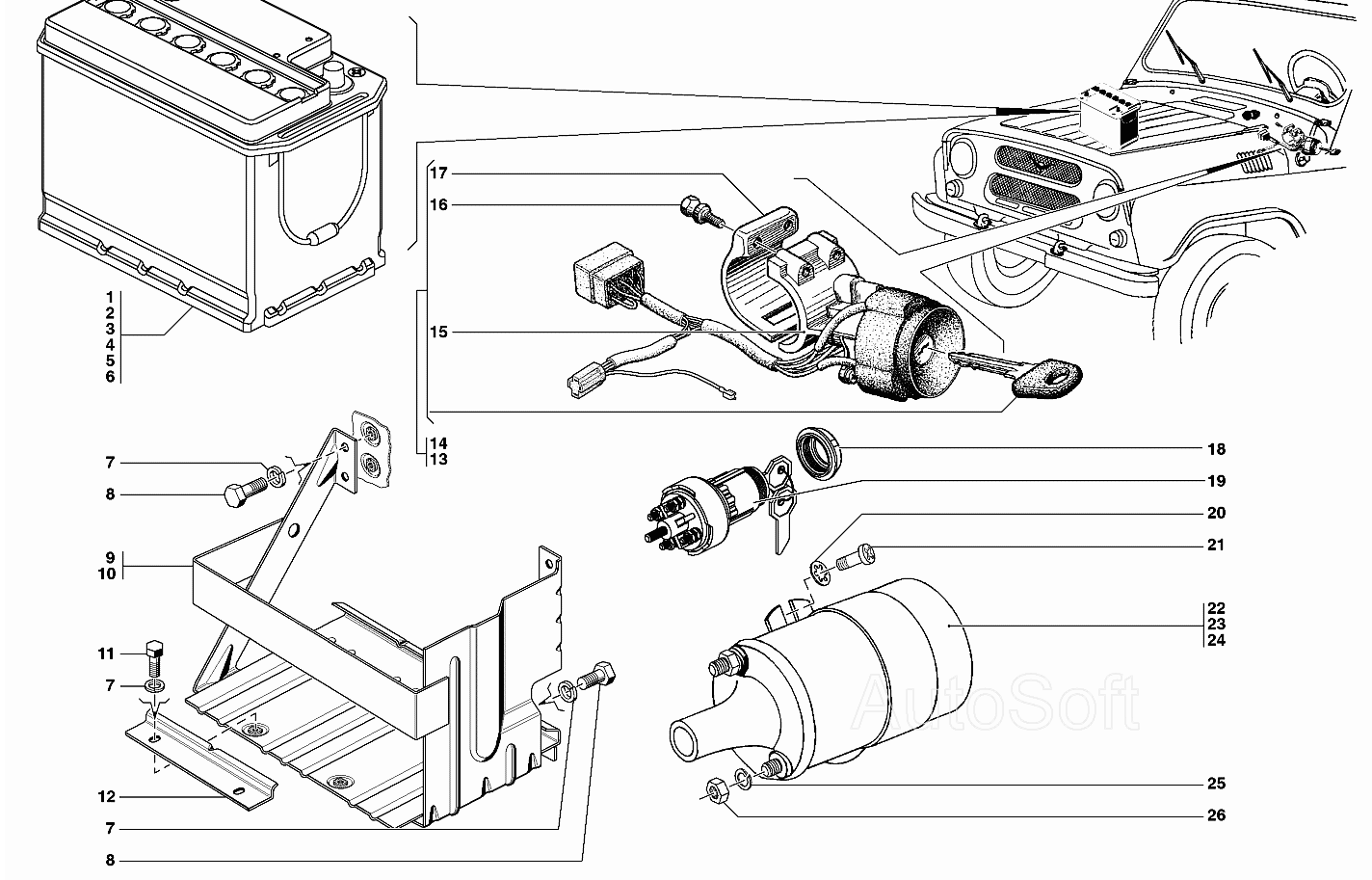 1
2
3
4
5
6

17
16
15
14
13

7
8
9
10
11
7
12
7
8

18
19
20
21
22
23
24
25
26

AutoSoft