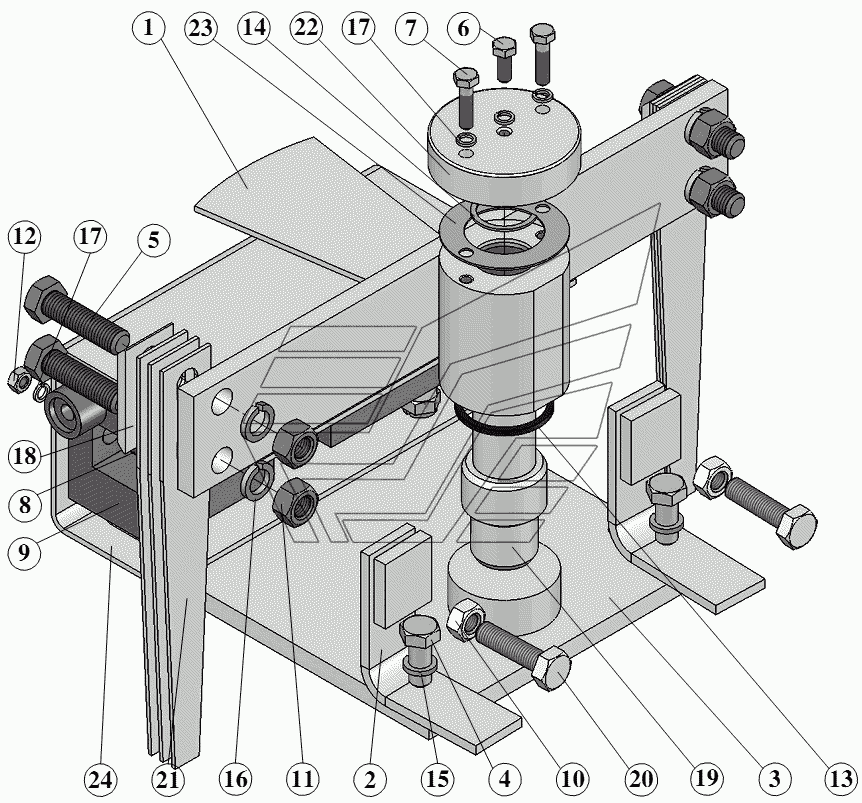 1
23
14
22
17
7
6
12
17
5
18
8
9
24
21
16
11
2
15
4
10
20
19
3
13