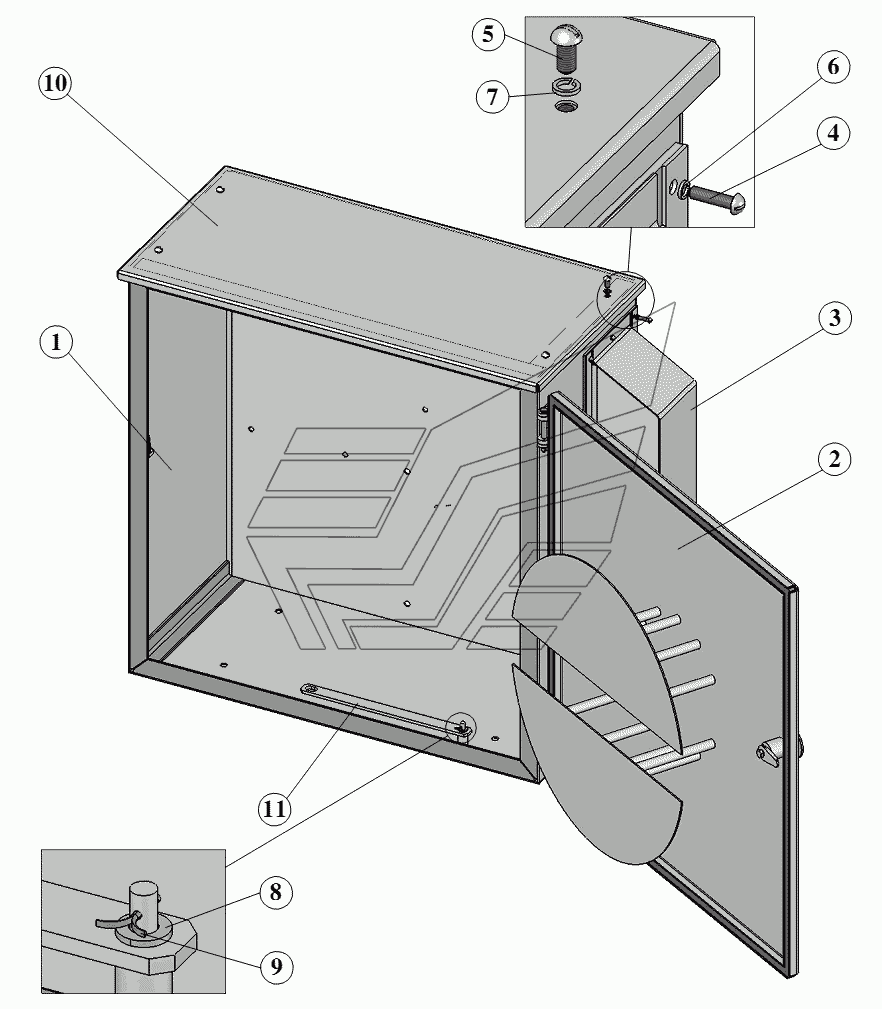 5
7
6
4
10
3
1
2
11
8
9