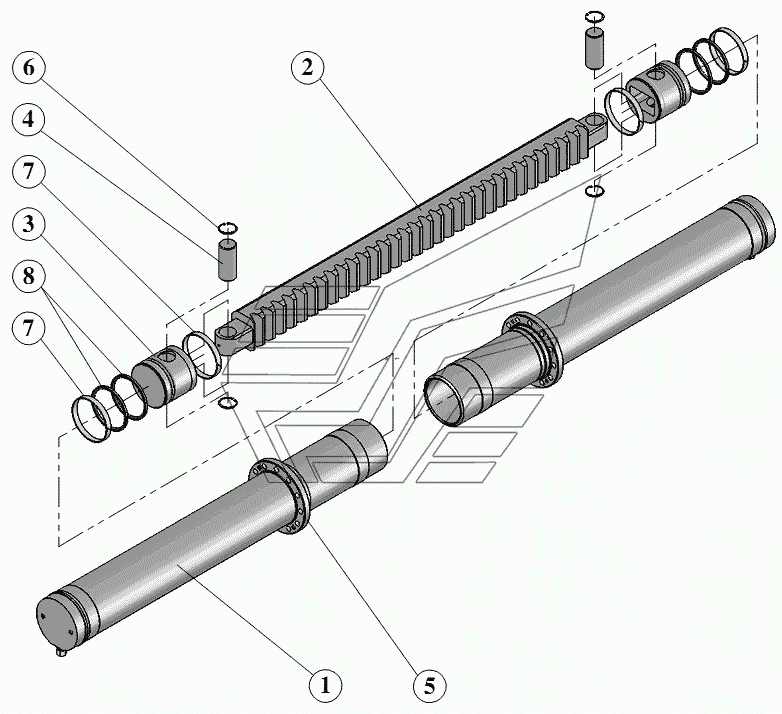 6
4
7
3
8
7
2
1
5