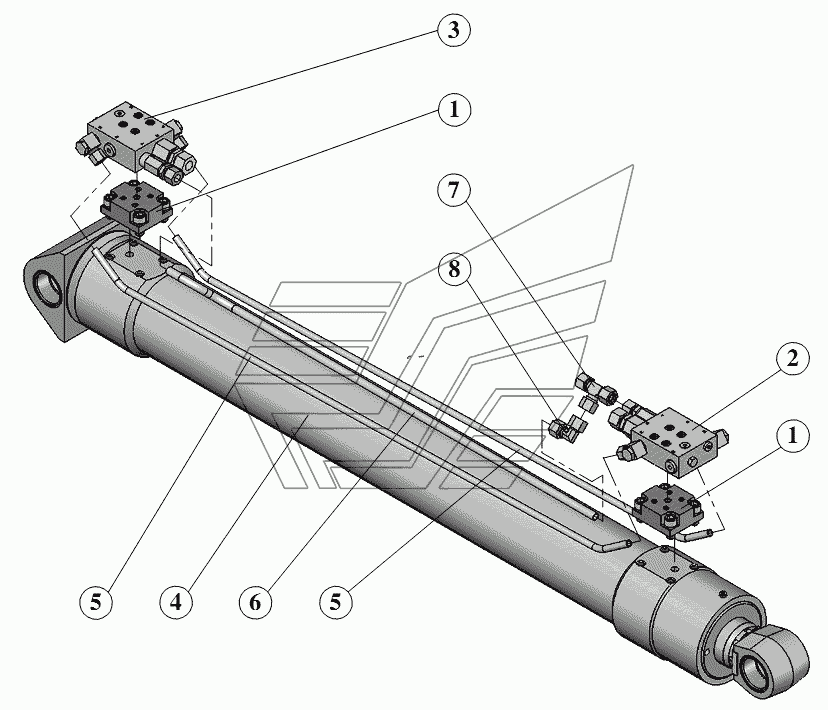 3
1
7
8
2
1
5
4
6
5