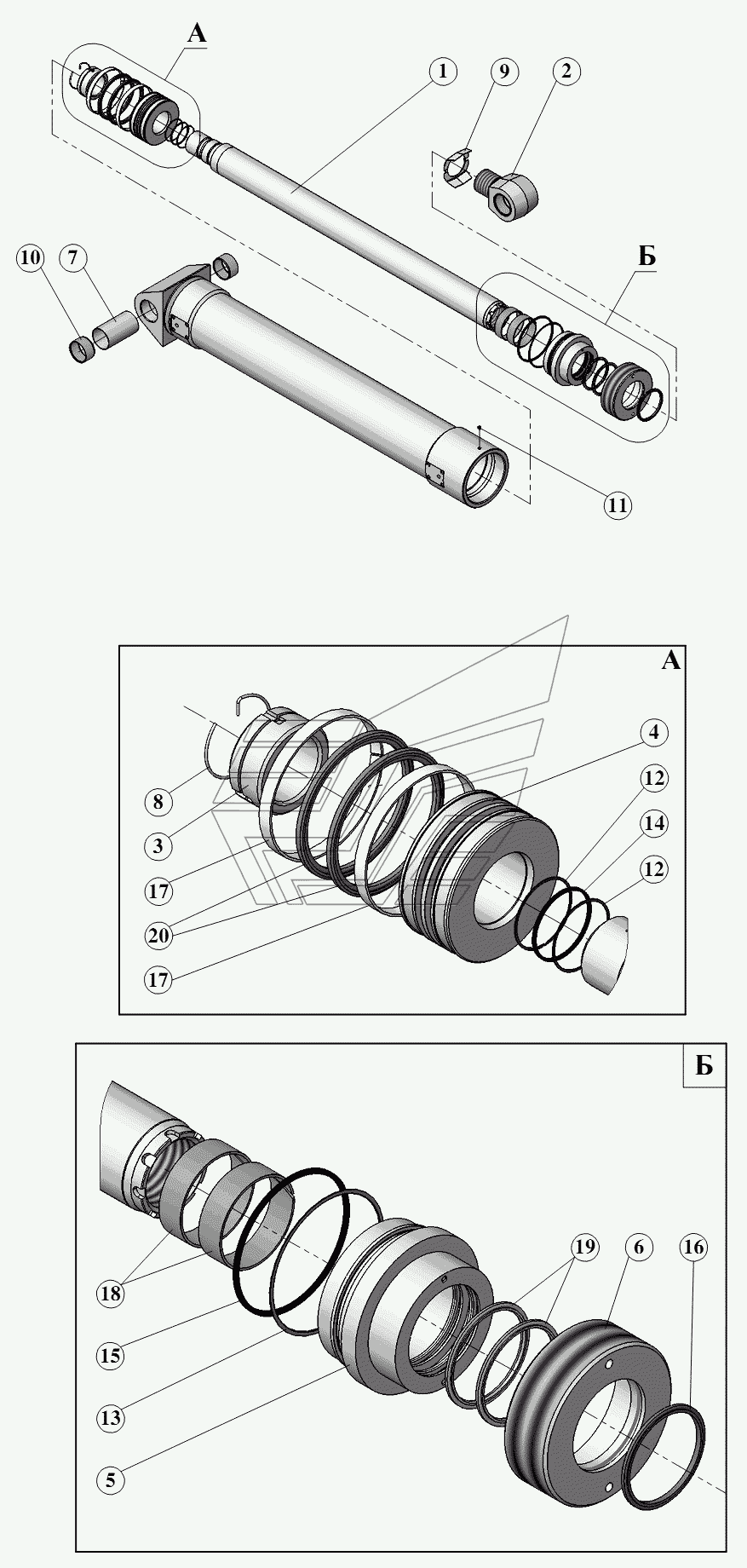 А
1
9
2
10
7
Б
11

А
4
12
14
12
8
3
17
20
17

Б
19
6
16
18
15
13
5