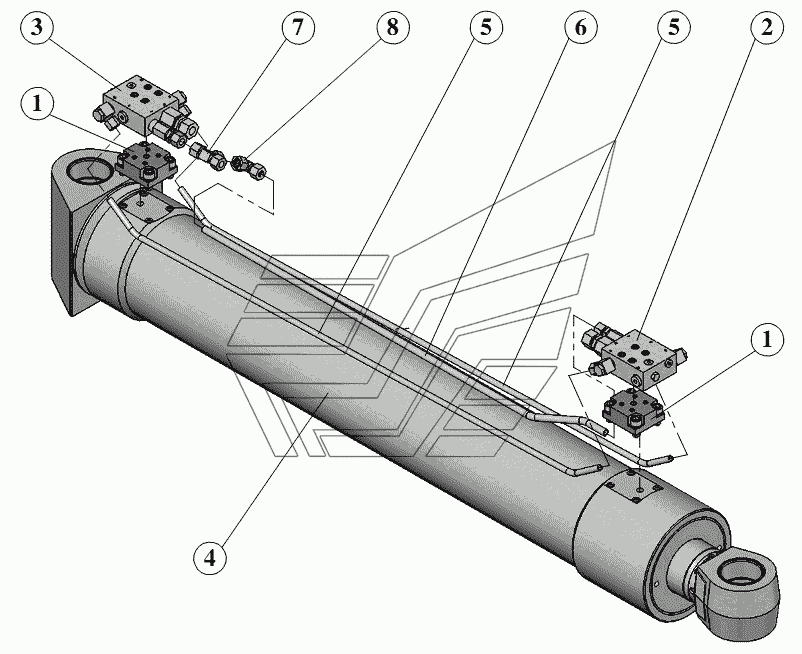 3
7
8
5
6
5
2
1
1
4