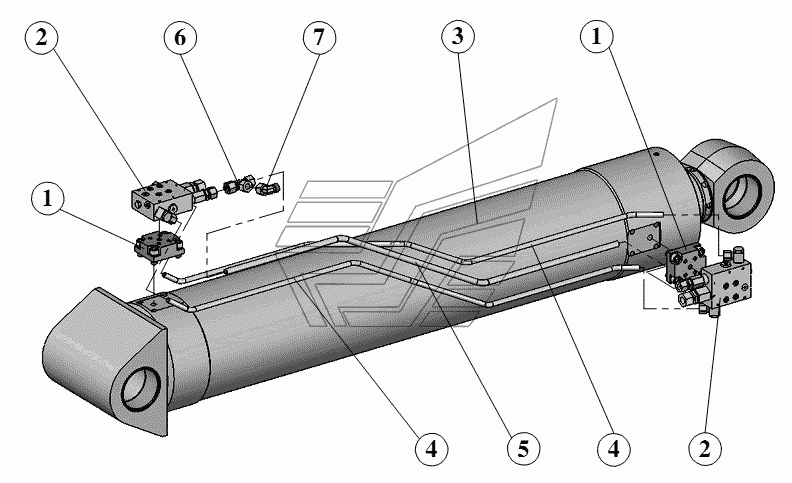 2
6
7
3
1
1
4
5
4
2