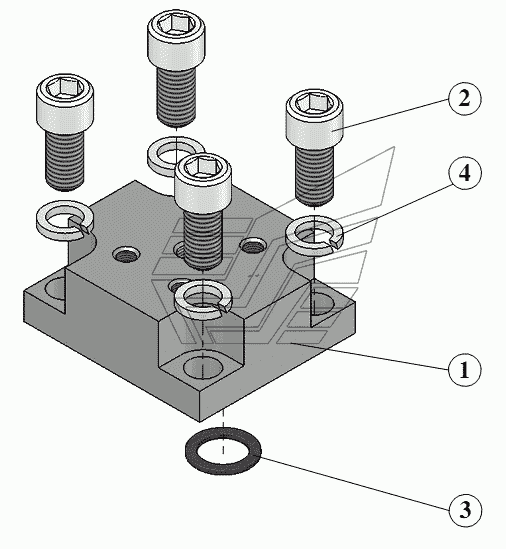 2
4
1
3