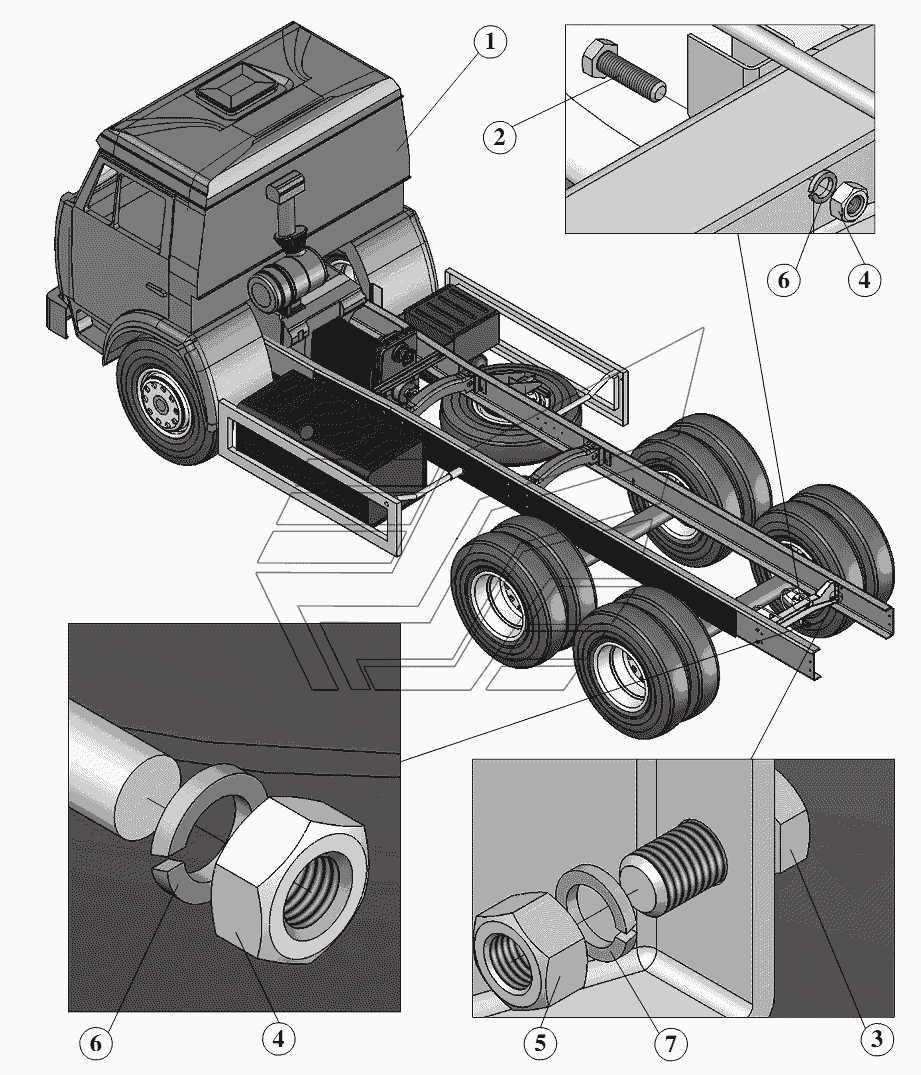 1
2
6
4
6
4
5
7
3