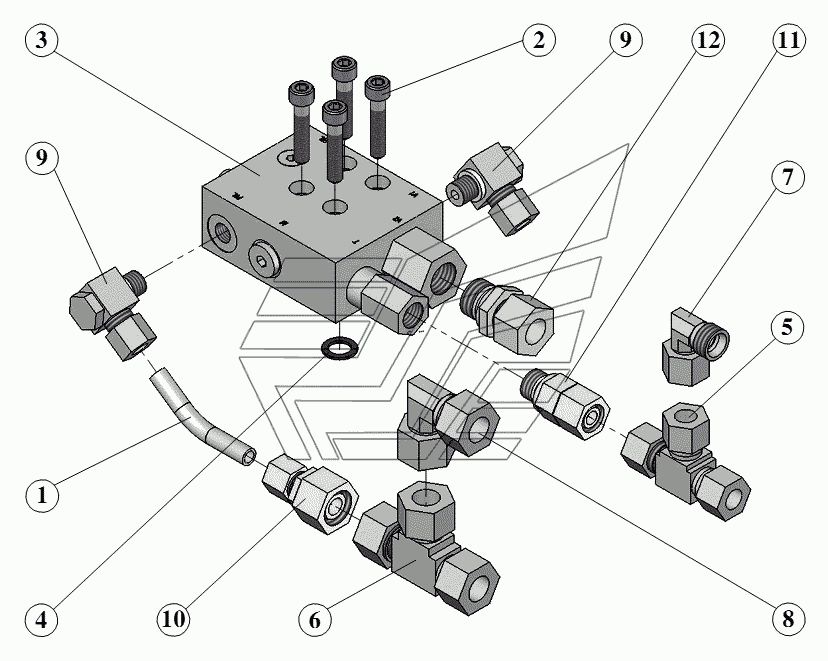 3
2
9
12
11
9
7
5
1
4
10
6
8