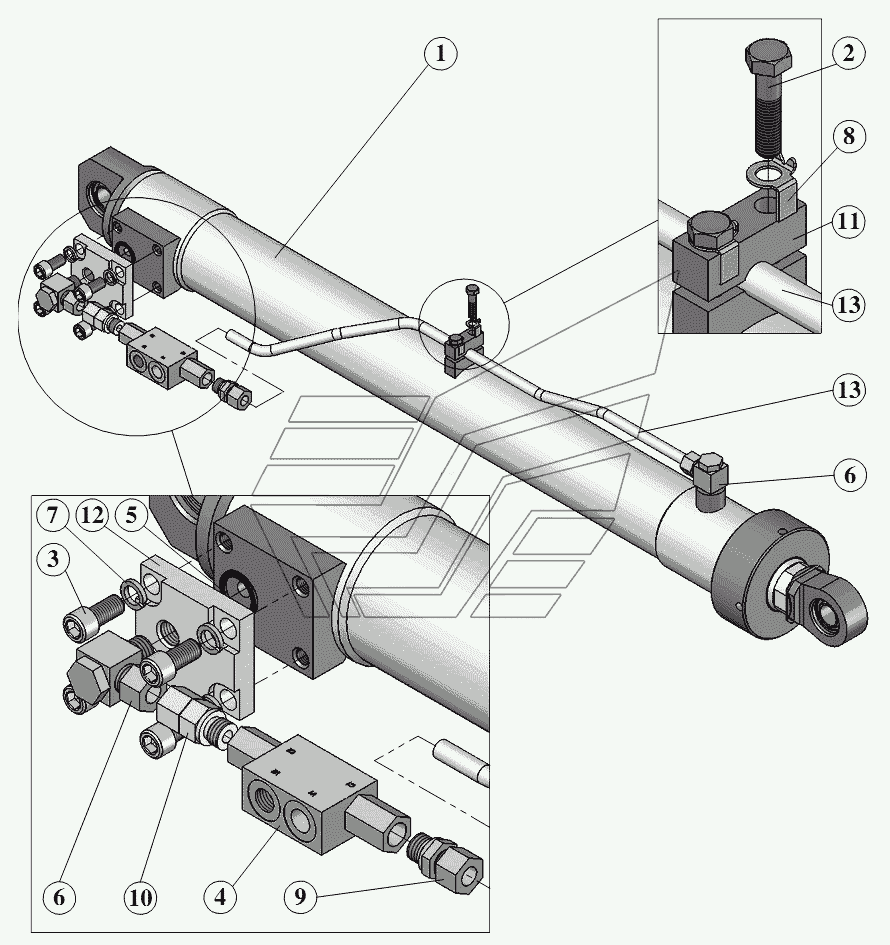 1
2
8
11
13
13
6
7
12
5
3
6
10
4
9